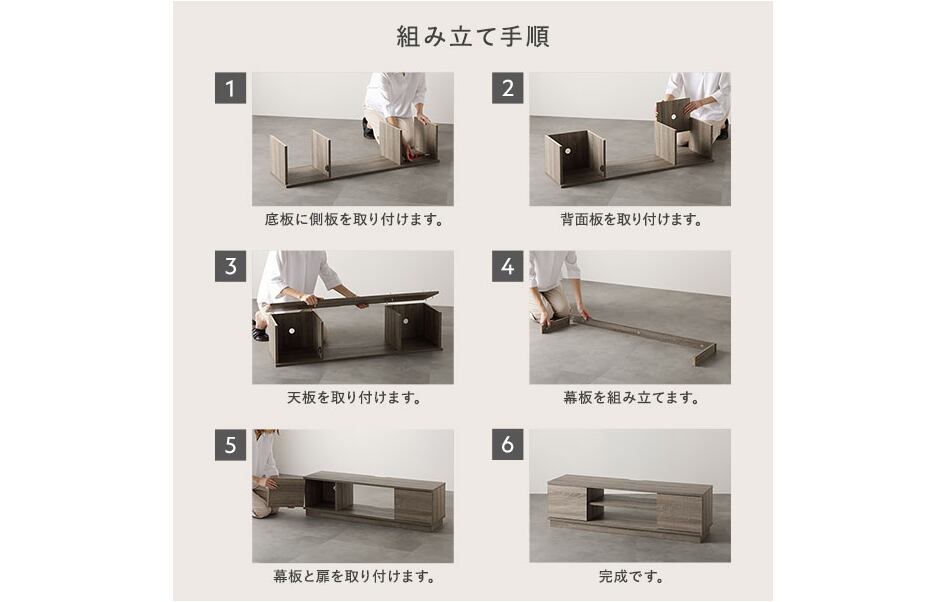 組み立て手順

1

底板に側板を取り付けます。

2

背面板を取り付けます。

3

天板を取り付けます。

4

幕板を組み立てます。

5

幕板と扉を取り付けます。

6

完成です。