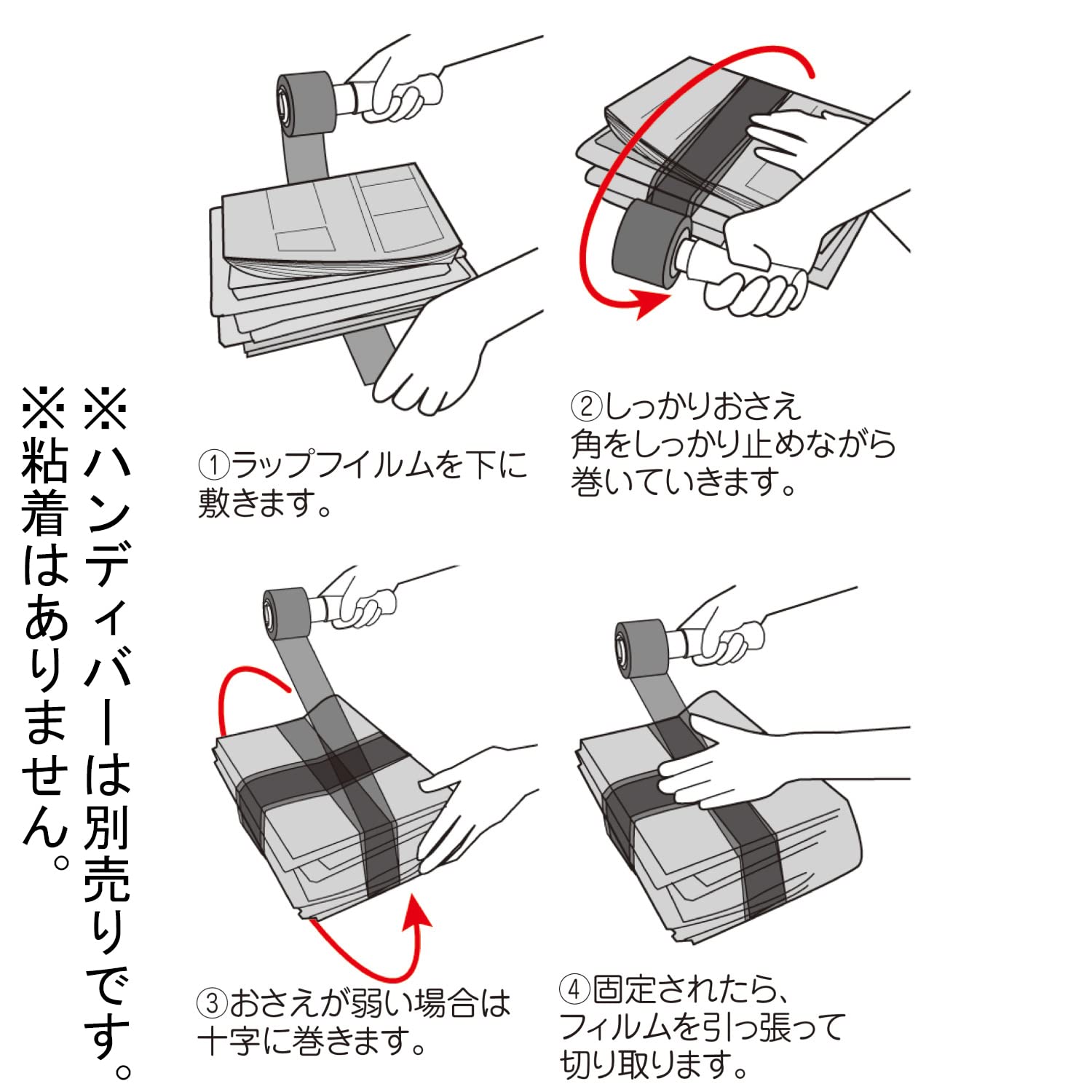 ※ハンディバーは別売りです。
※粘着はありません。

①ラップフイルムを下に敷きます。

②しっかりおさえ角をしっかり止めながら巻いていきます。

③おさえが弱い場合は十字に巻きます。

④固定されたら、フィルムを引っ張って切り取ります。