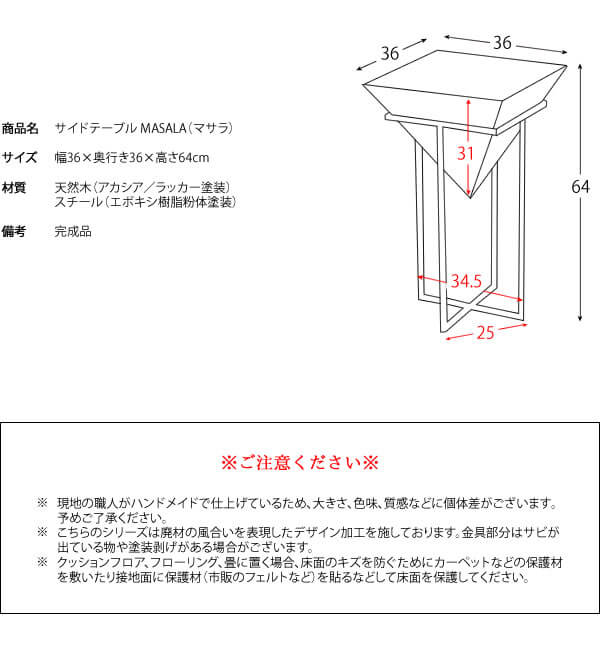 商品名　サイドテーブル MASALA（マサラ）

サイズ　幅36×奥行き36×高さ64cm

材質　天然木（アカシア／ラッカー塗装）
スチール（エポキシ樹脂粉体塗装）

備考　完成品

36
36
31
64
34.5
25

※ご注意ください※

※　現地の職人がハンドメイドで仕上げているため、大きさ、色味、質感などに個体差がございます。予めご了承ください。

※　こちらのシリーズは廃材の風合いを表現したデザイン加工を施しております。金具部分はサビが出ている物や塗装剥げがある場合がございます。

※　クッションフロア、フローリング、畳に置く場合、床面のキズを防ぐためにカーペットなどの保護材を敷いたり接地面に保護材（市販のフェルトなど）を貼るなどして床面を保護してください。