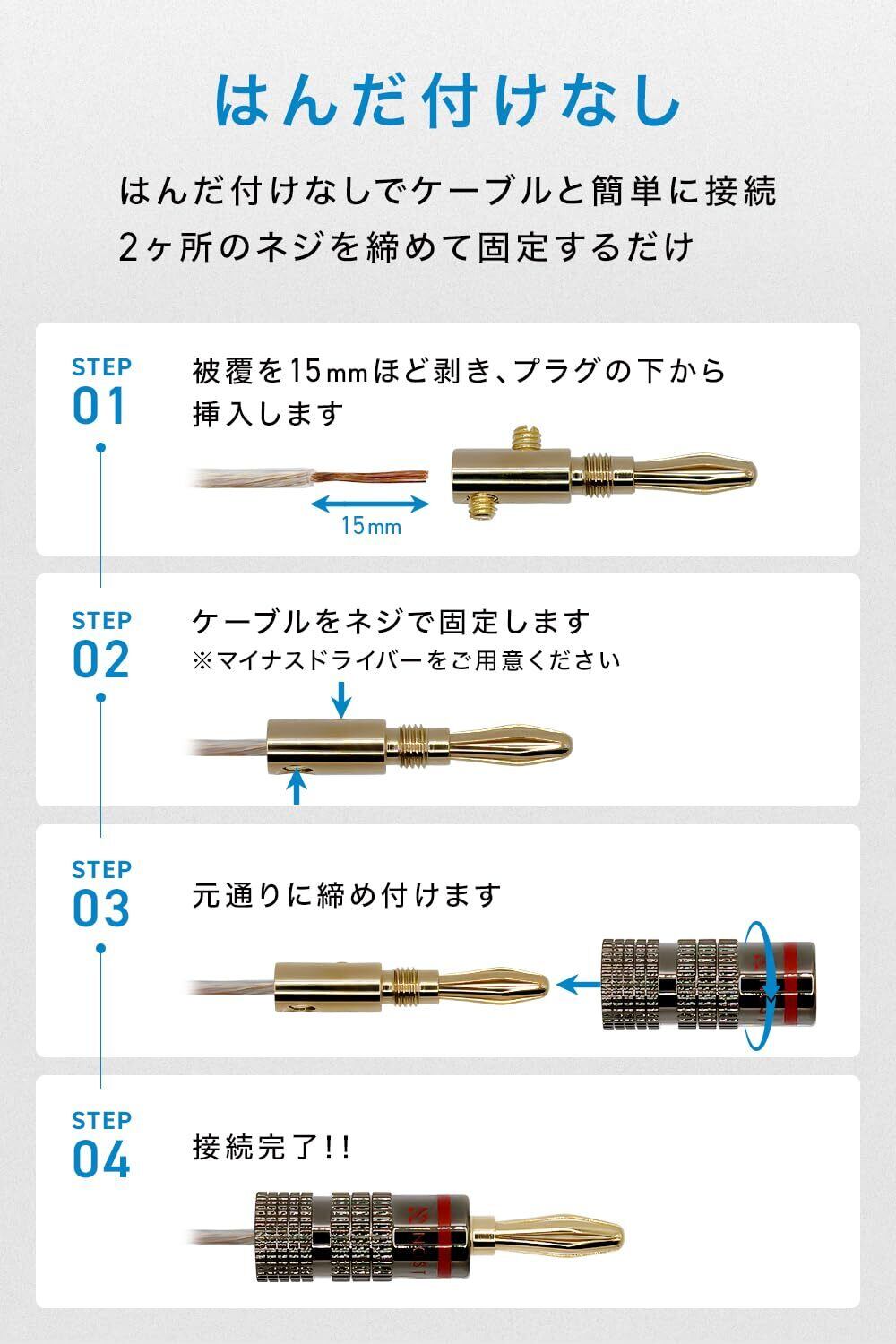 はんだ付けなし

はんだ付けなしでケーブルと簡単に接続
2ヶ所のネジを締めて固定するだけ

STEP
01

被覆を15㎜ほど剥き、プラグの下から挿入します

15mm

STEP
02

ケーブルをネジで固定します
※マイナスドライバーをご用意ください

STEP
03

元通りに締め付けます

STEP
04

接続完了!!