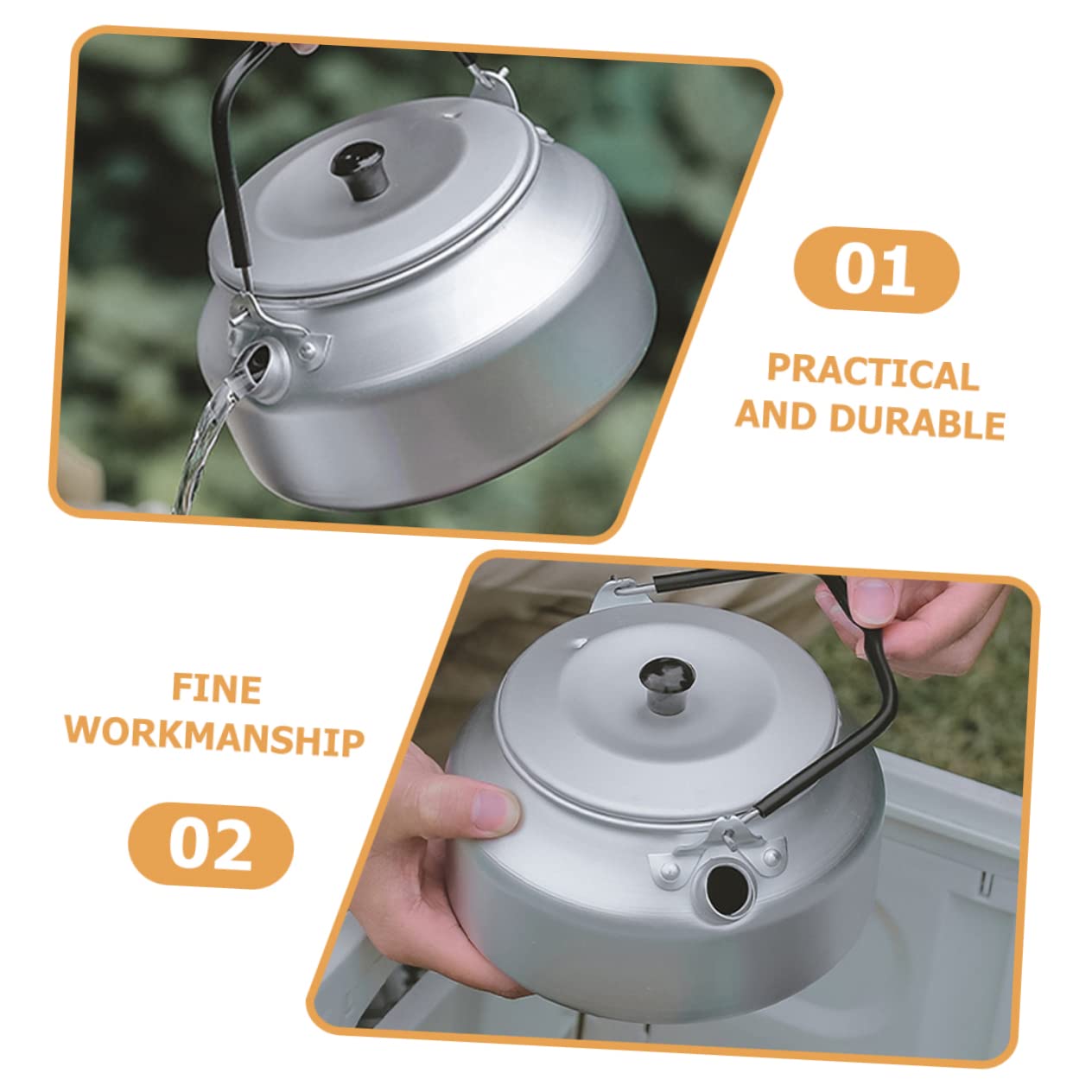 01

PRACTICAL AND DURABLE

FINE WORKMANSHIP

02