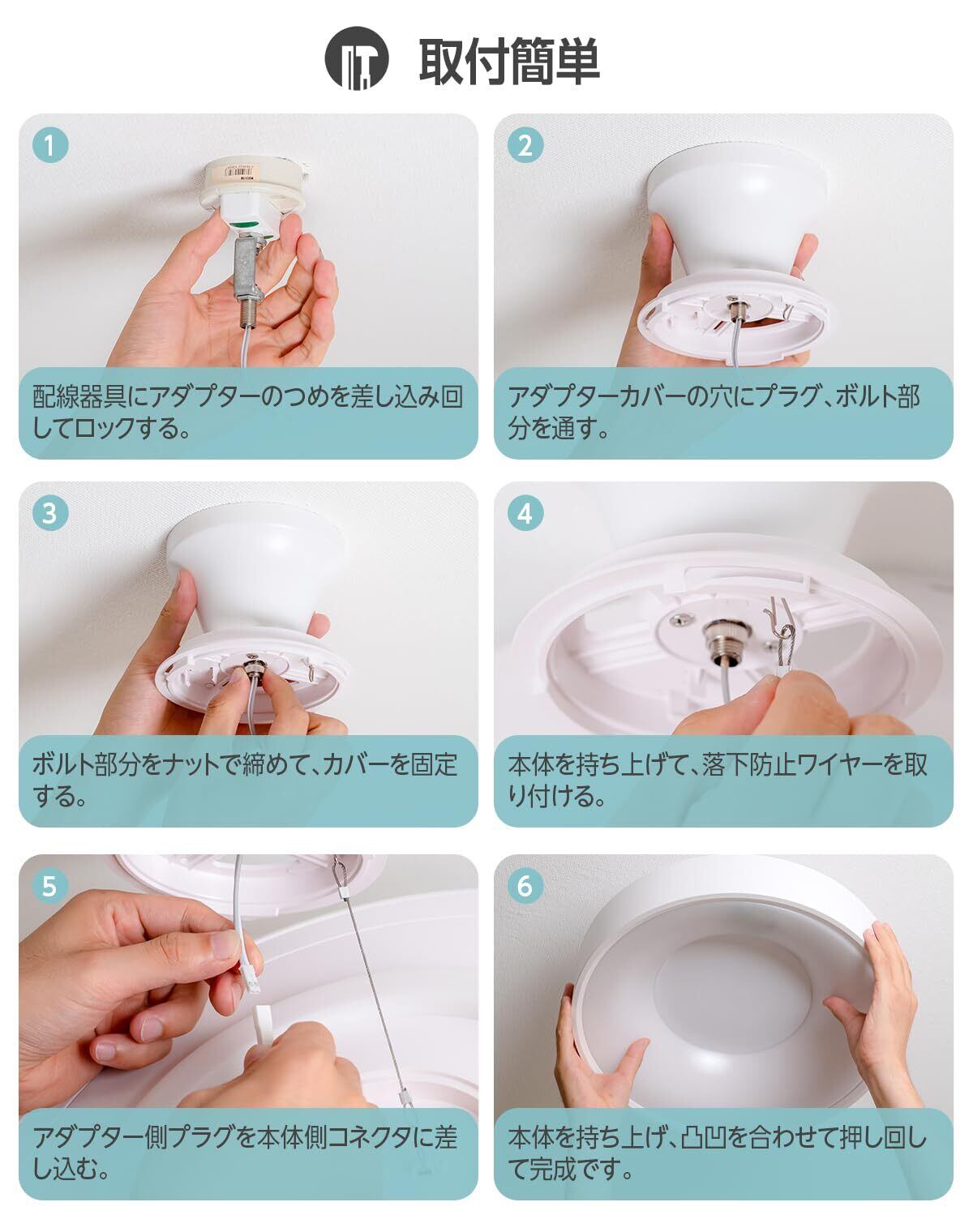 取付簡単

1

配線器具にアダプターのつめを差し込み回してロックする。

2

アダプターカバーの穴にプラグ、ボルト部分を通す。

3

ボルト部分をナットで締めて、カバーを固定する。

4

本体を持ち上げて、落下防止ワイヤーを取り付ける。

5

アダプター側プラグを本体側コネクタに差し込む。

6

本体を持ち上げ、凸凹を合わせて押し回して完成です。