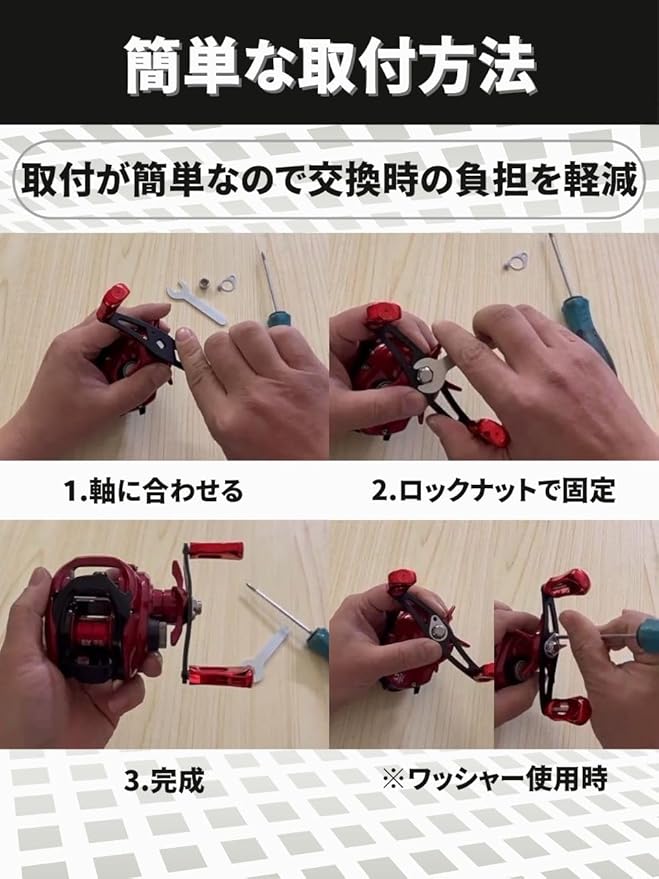 簡単な取付方法

取付が簡単なので交換時の負担を軽減

1.軸に合わせる

2.ロックナットで固定

3.完成

※ワッシャー使用時