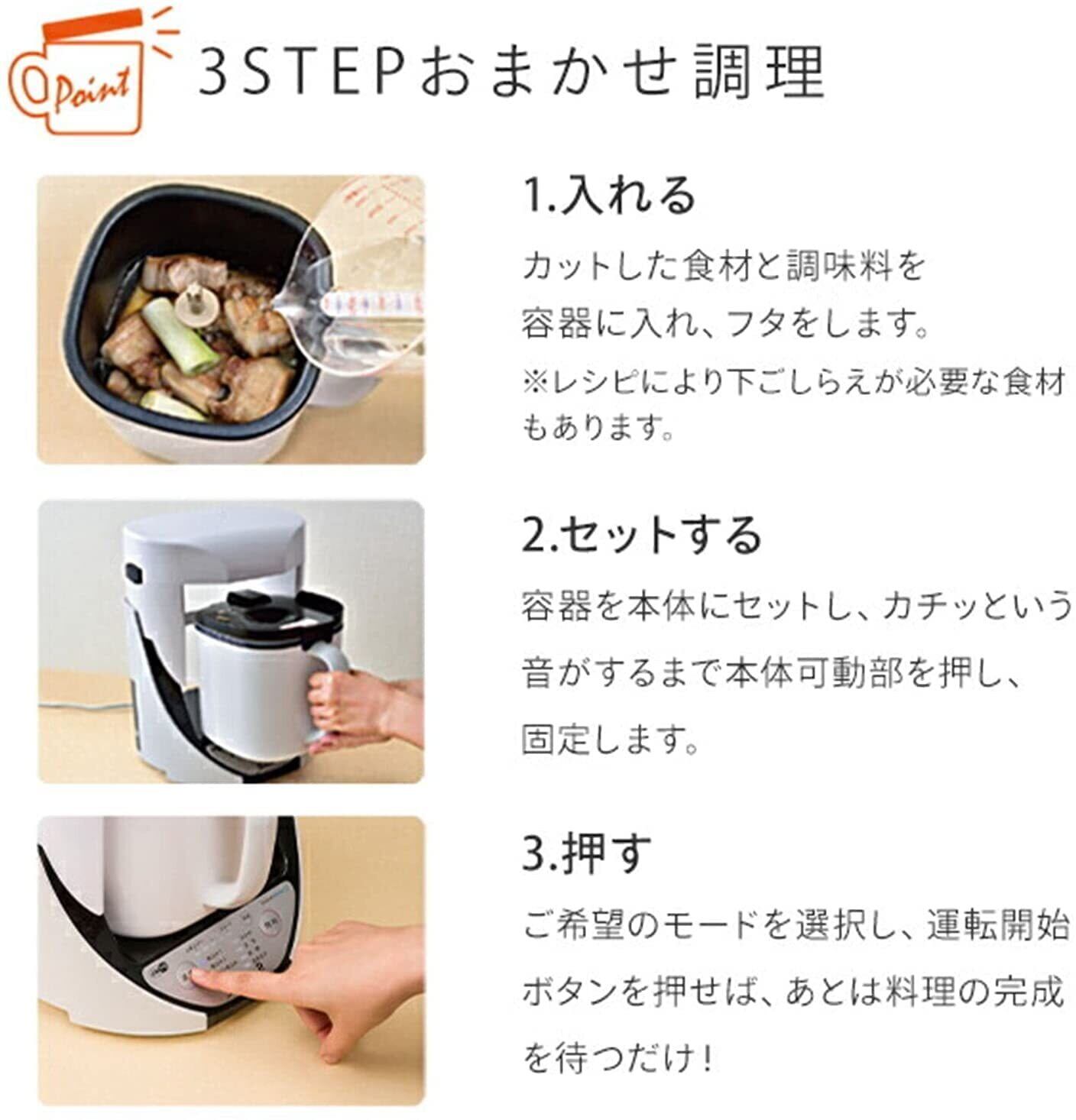 Point

3STEPおまかせ調理

1.入れる

カットした食材と調味料を容器に入れ、フタをします。

※レシピにより下ごしらえが必要な食材もあります。

2.セットする

容器を本体にセットし、カチッという音がするまで本体可動部を押し、固定します。

3.押す

ご希望のモードを選択し、運転開始ボタンを押せば、あとは料理の完成を待つだけ!