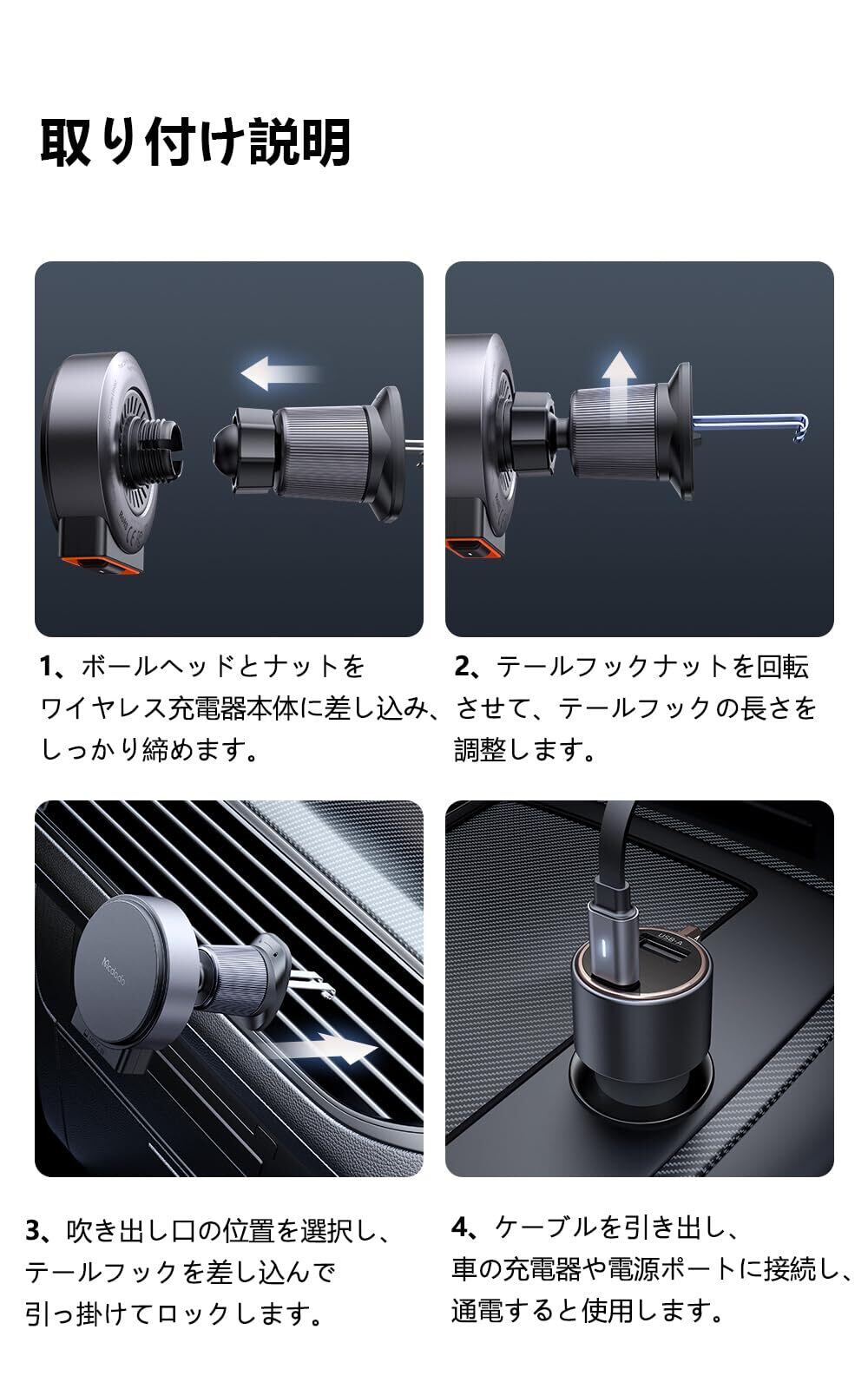 取り付け説明

1、ボールヘッドとナットをワイヤレス充電器本体に差し込み、しっかり締めます。

2、テールフックナットを回転させて、テールフックの長さを調整します。

Mcdodo

USB-A

3、吹き出し口の位置を選択し、テールフックを差し込んで引っ掛けてロックします。

4、ケーブルを引き出し、車の充電器や電源ポートに接続し、通電すると使用します。