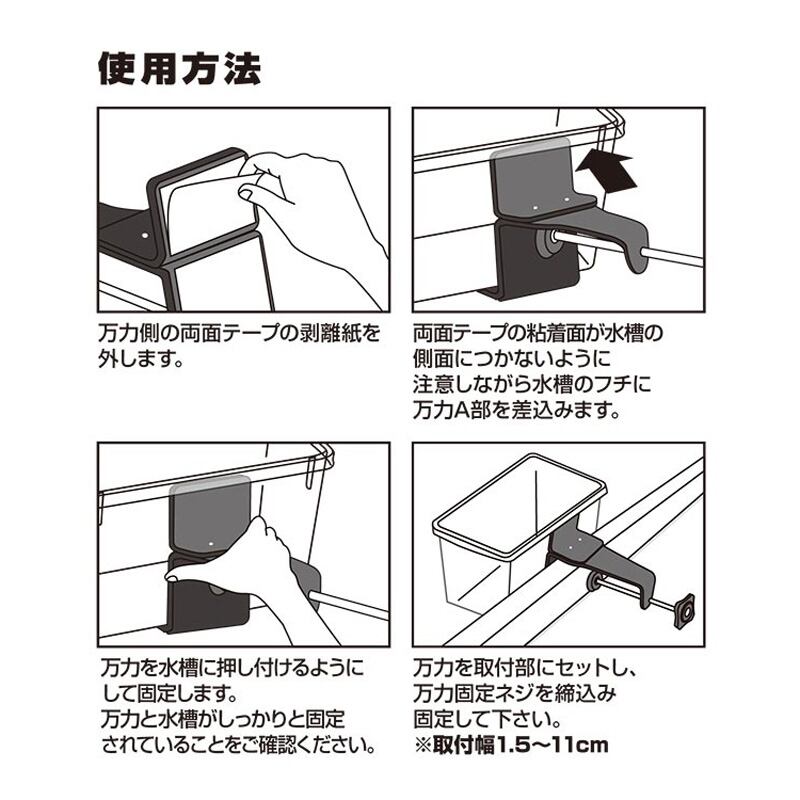 使用方法

万力側の両面テープの剥離紙を外します。

両面テープの粘着面が水槽の側面につかないように注意しながら水槽のフチに万力A部を差込みます。

万力を水槽に押し付けるようにして固定します。
万力と水槽がしっかりと固定されていることをご確認ください。

万力を取付部にセットし、万力固定ネジを締込み固定して下さい。
※取付幅1.5〜11cm