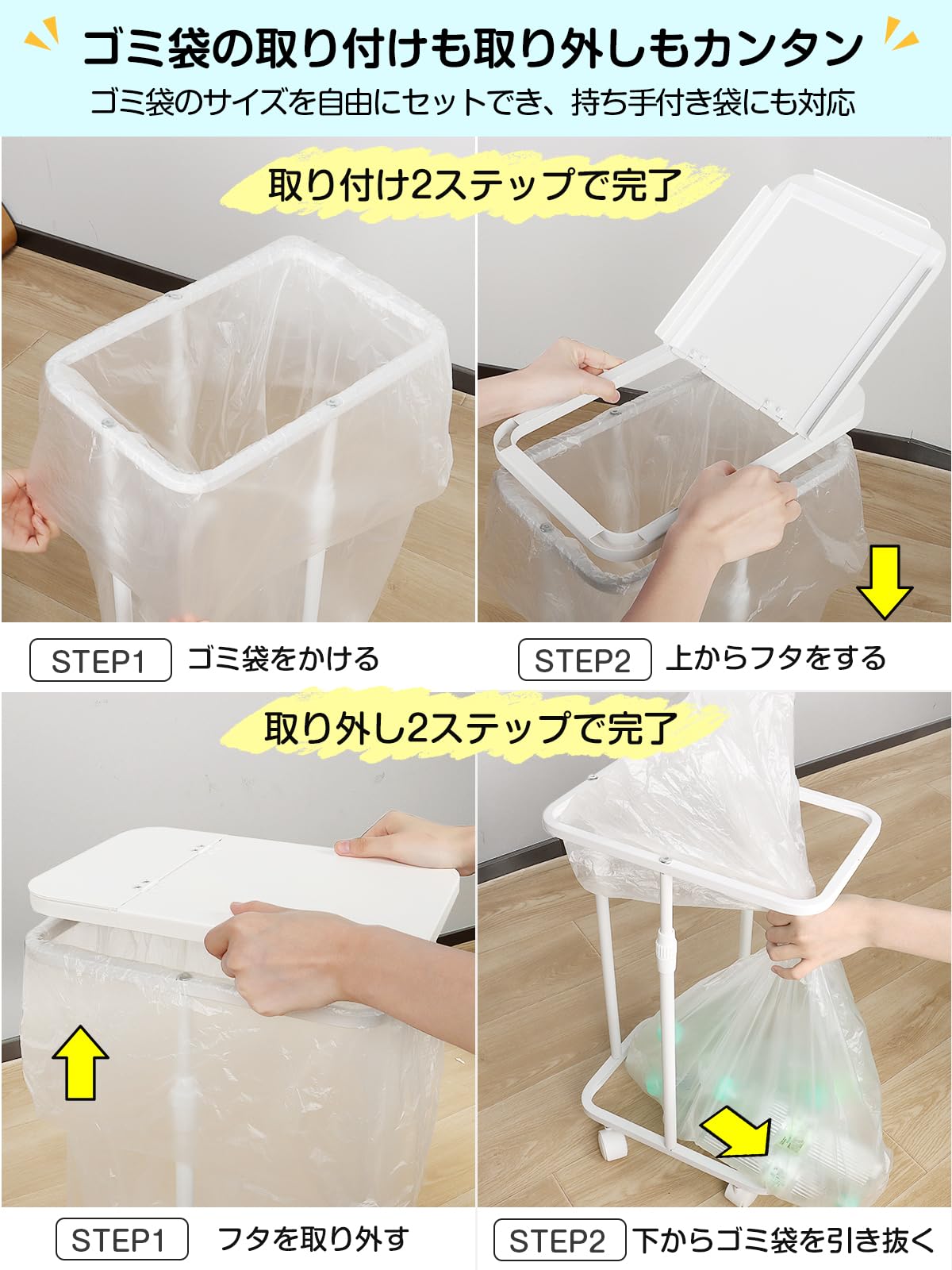 ゴミ袋の取り付けも取り外しもカンタン

ゴミ袋のサイズを自由にセットでき、持ち手付き袋にも対応

取り付け2ステップで完了

STEP1 ゴミ袋をかける

STEP2 上からフタをする

取り外し2ステップで完了

STEP1 フタを取り外す

STEP2 下からゴミ袋を引き抜く