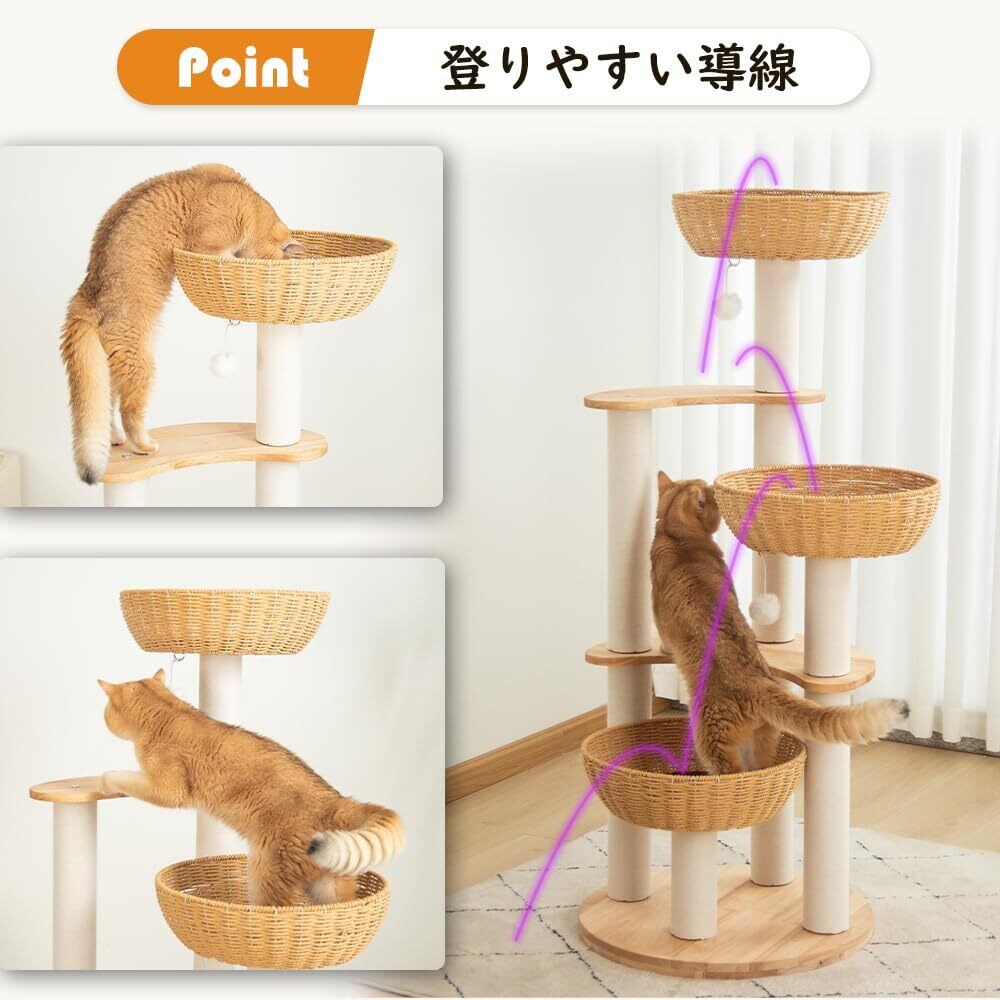 Point 登りやすい導線