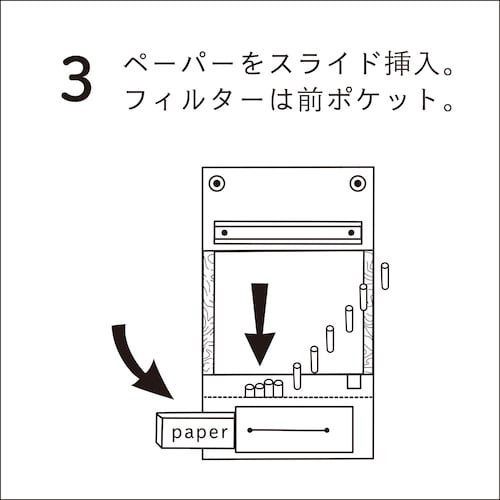 3 ペーパーをスライド挿入。
フィルターは前ポケット。

paper