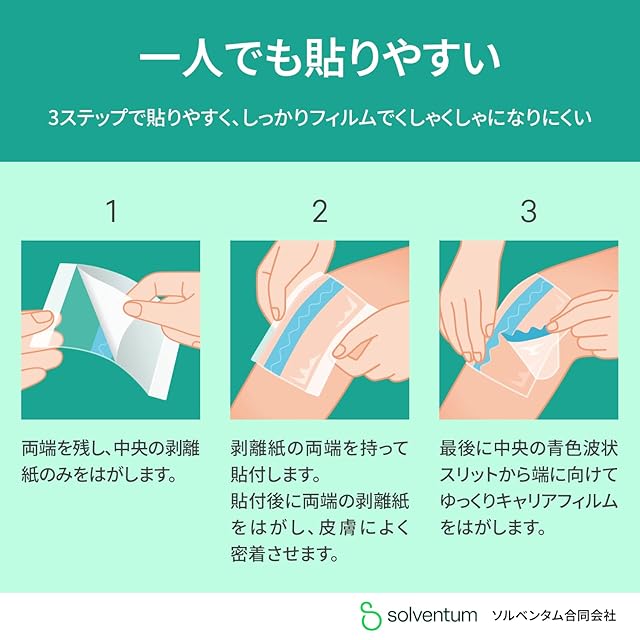 一人でも貼りやすい

3ステップで貼りやすく、しっかりフィルムでくしゃくしゃになりにくい

1

両端を残し、中央の剥離紙のみをはがします。

2

剥離紙の両端を持って貼付します。
貼付後に両端の剥離紙をはがし、皮膚によく密着させます。

3

最後に中央の青色波状スリットから端に向けてゆっくりキャリアフィルムをはがします。

solventum ソルベンタム合同会社