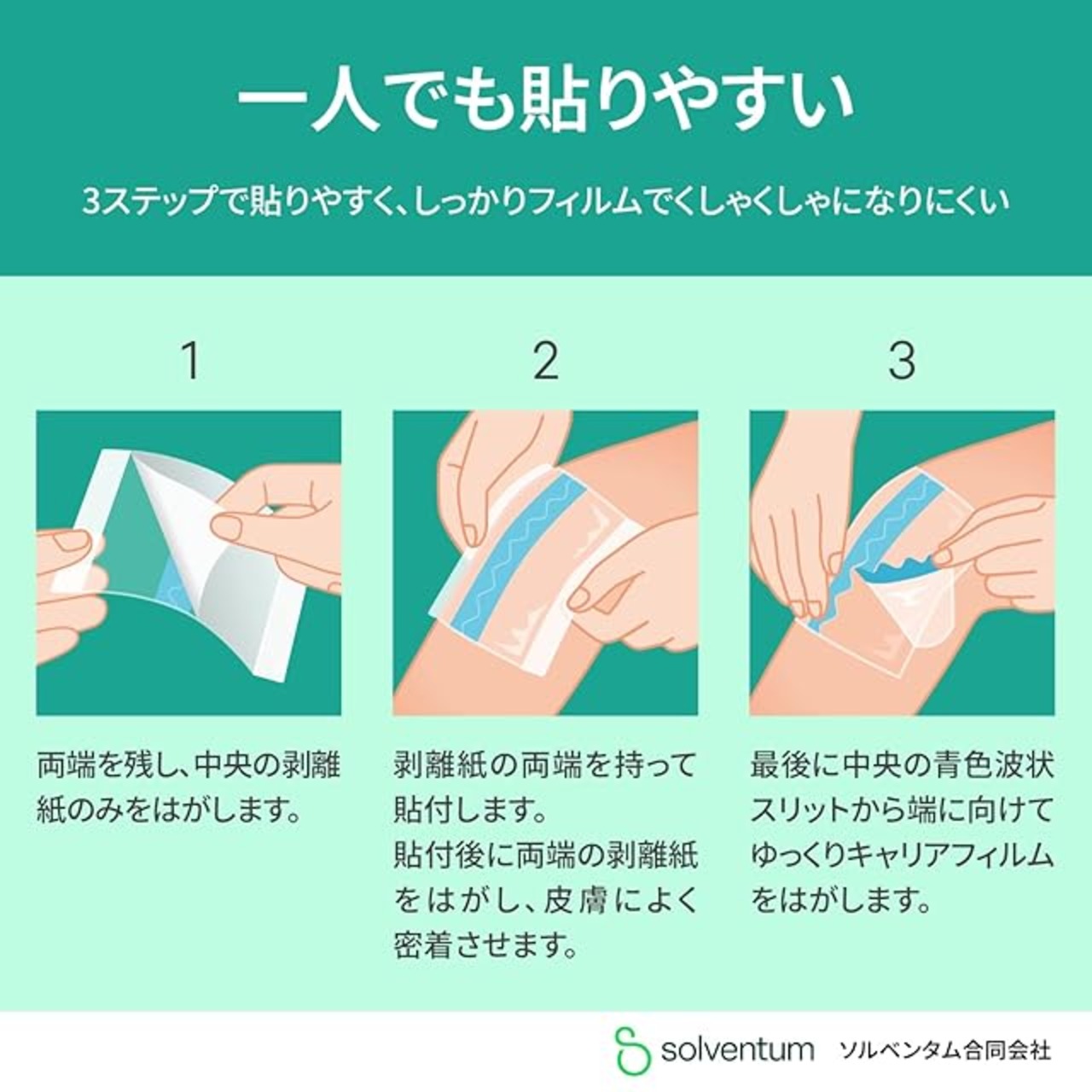 一人でも貼りやすい

3ステップで貼りやすく、しっかりフィルムでくしゃくしゃになりにくい

1

両端を残し、中央の剥離紙のみをはがします。

2

剥離紙の両端を持って貼付します。
貼付後に両端の剥離紙をはがし、皮膚によく密着させます。

3

最後に中央の青色波状スリットから端に向けてゆっくりキャリアフィルムをはがします。

solventum ソルベンタム合同会社