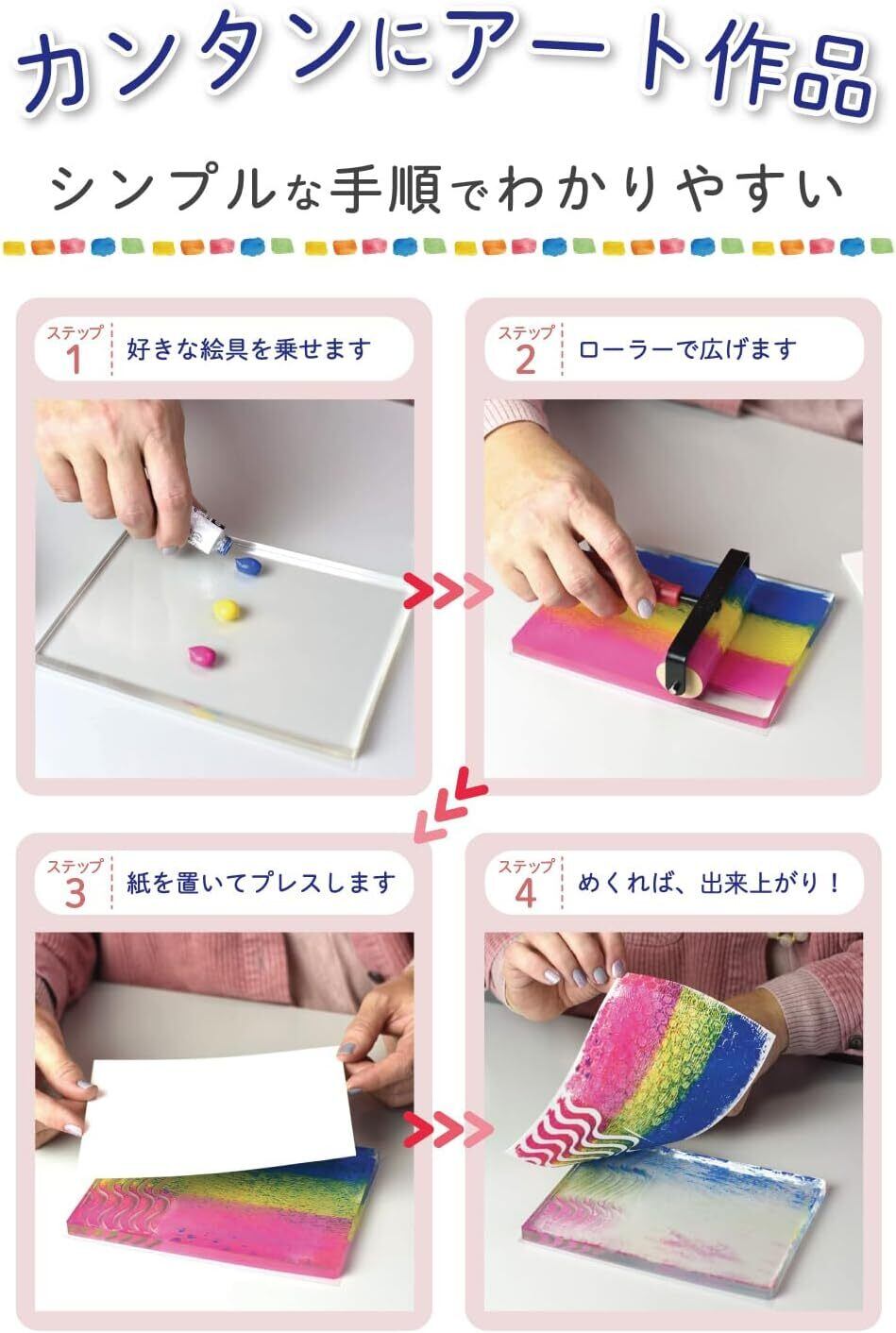 カンタンにアート作品

シンプルな手順でわかりやすい

ステップ 1 好きな絵具を乗せます

ステップ 2 ローラーで広げます

ステップ 3 紙を置いてプレスします

ステップ 4 めくれば、出来上がり！