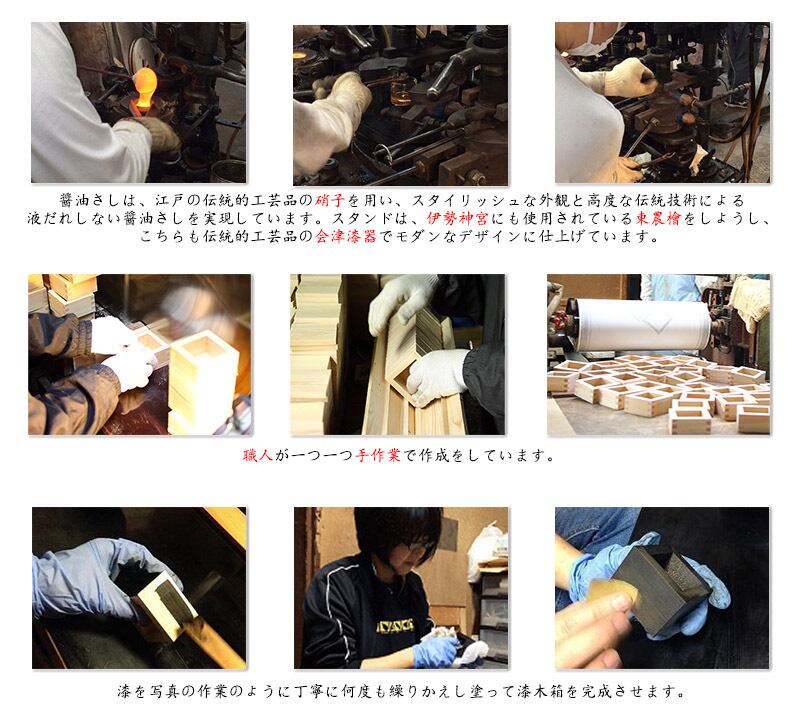 醤油さしは、江戸の伝統的工芸品の硝子を用い、スタイリッシュな外観と高度な伝統技術による液だれしない醤油さしを実現しています。スタンドは、伊勢神宮にも使用されている東農檜をしようし、こちらも伝統的工芸品の会津漆器でモダンなデザインに仕上げています。

職人が一つ一つ手作業で作成をしています。

漆を写真の作業のように丁寧に何度も繰りかえし塗って漆木箱を完成させます。