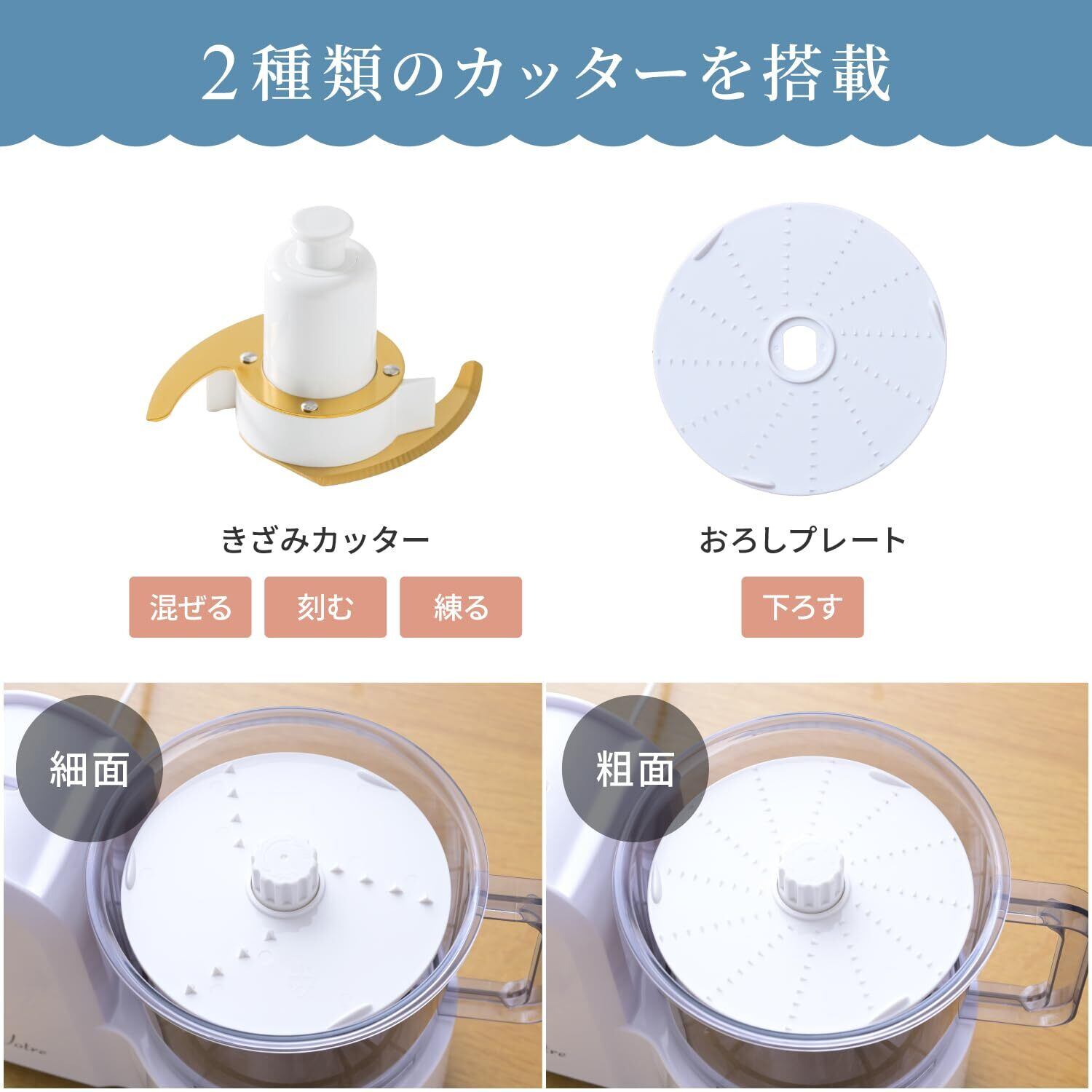 2種類のカッターを搭載

きざみカッター

混ぜる

刻む

練る

おろしプレート

下ろす

細面

粗面

Votre

Votre