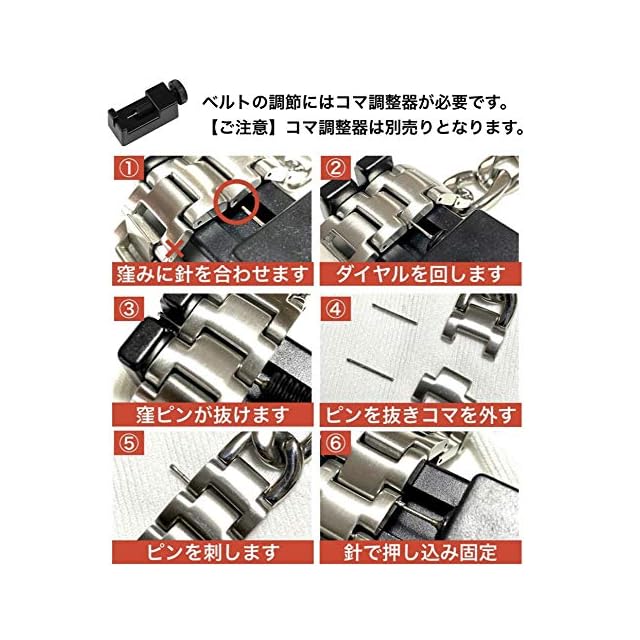 ベルトの調節にはコマ調整器が必要です。
【ご注意】コマ調整器は別売りとなります。

①
窪みに針を合わせます

②
ダイヤルを回します

③
窪ピンが抜けます

④
ピンを抜きコマを外す

⑤
ピンを刺します

⑥
針で押し込み固定