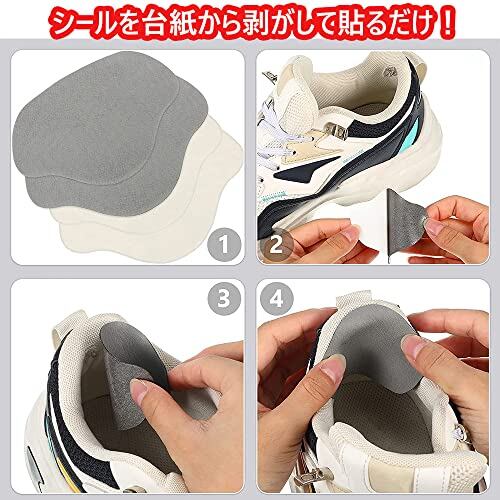 シールを台紙から剥がして貼るだけ！

1

2

3

4