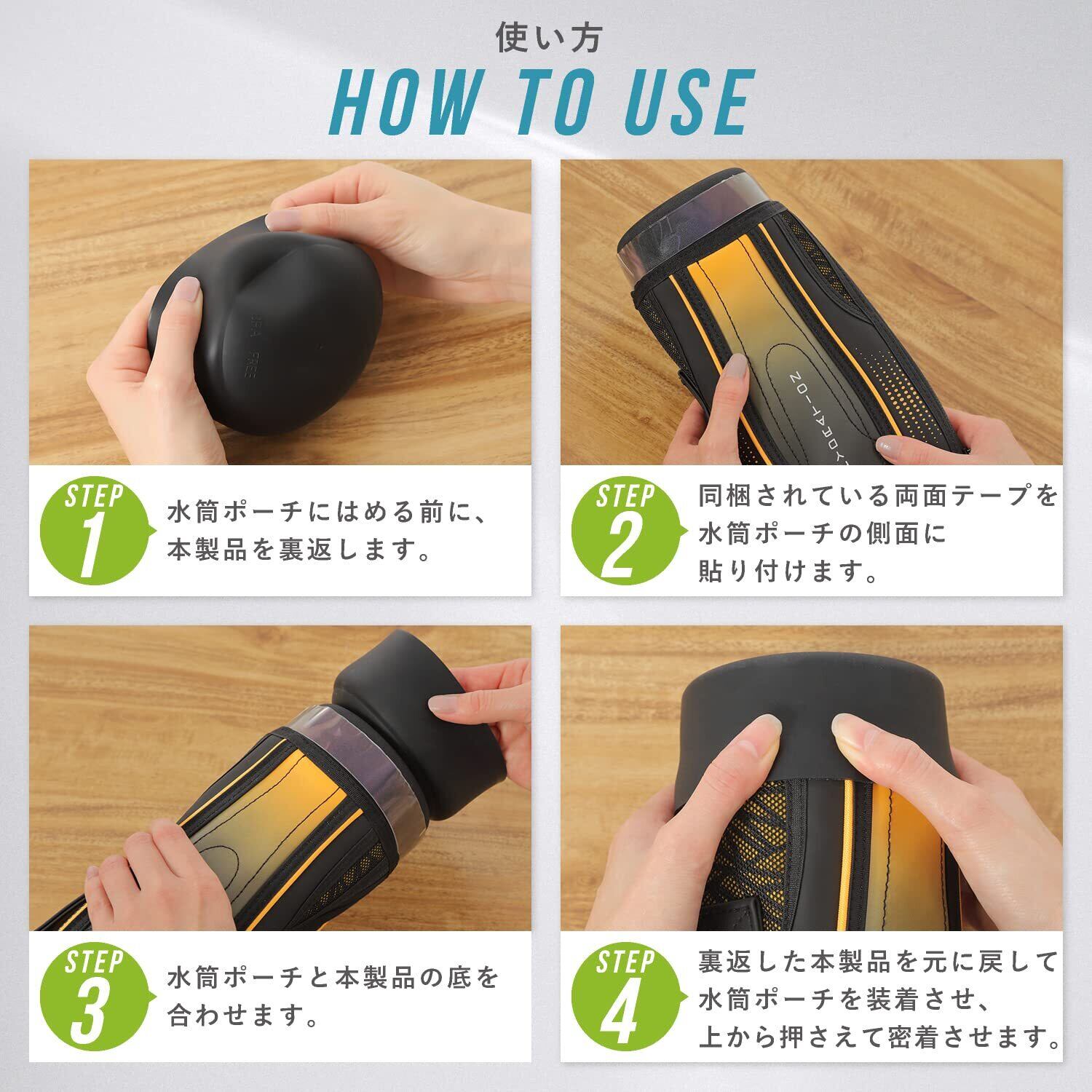 使い方
HOW TO USE

BPA FREE

STEP 1
水筒ポーチにはめる前に、本製品を裏返します。

STEP 2
同梱されている両面テープを水筒ポーチの側面に貼り付けます。

STEP 3
水筒ポーチと本製品の底を合わせます。

STEP 4
裏返した本製品を元に戻して水筒ポーチを装着させ、上から押さえて密着させます。