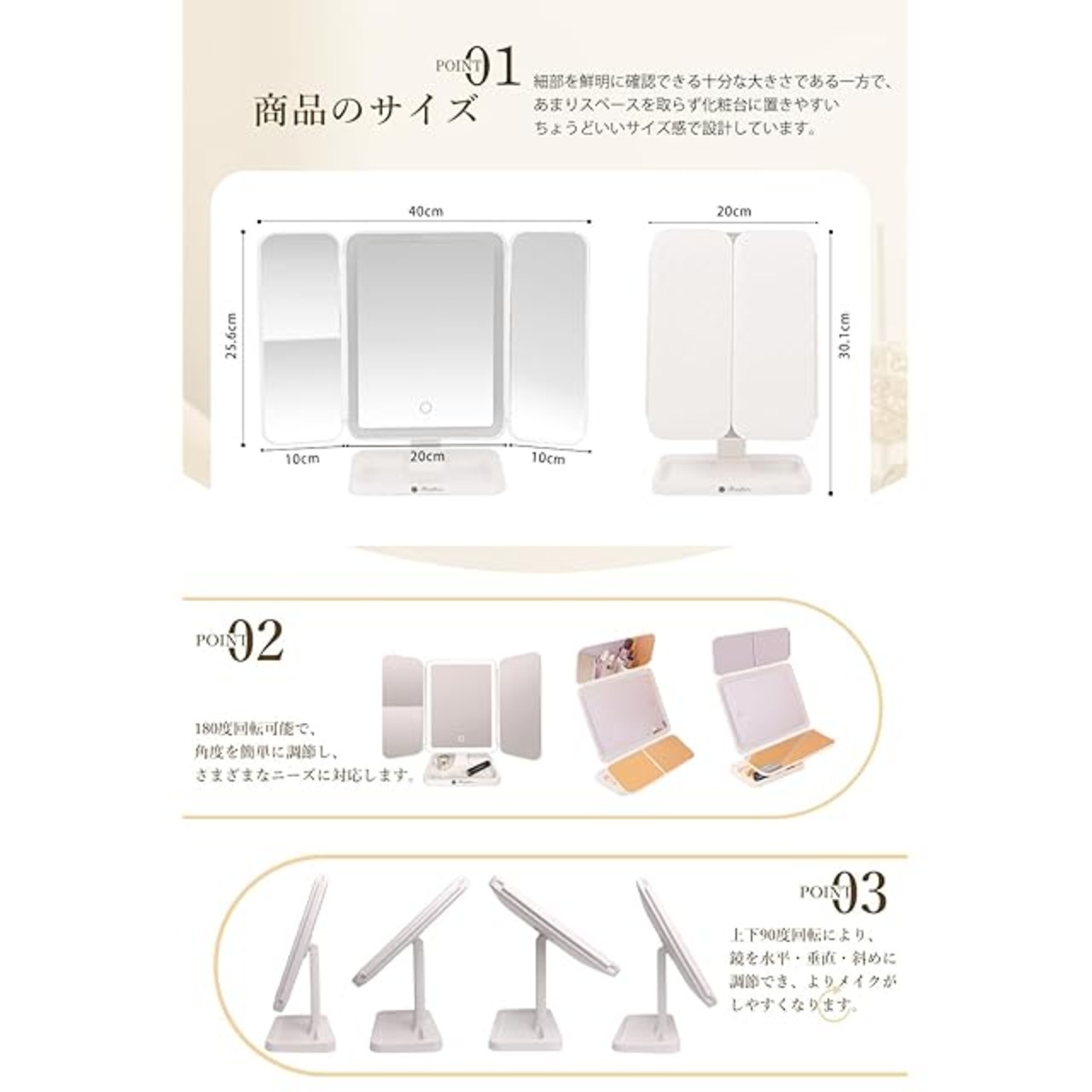 POINT 01
商品のサイズ

細部を鮮明に確認できる十分な大きさである一方で、あまりスペースを取らず化粧台に置きやすいちょうどいいサイズ感で設計しています。

40cm
25.6cm
10cm
20cm
10cm

20cm
30.1cm

POINT 02

180度回転可能で、角度を簡単に調節し、さまざまなニーズに対応します。

POINT 03

上下90度回転により、鏡を水平・垂直・斜めに調節でき、よりメイクがしやすくなります。