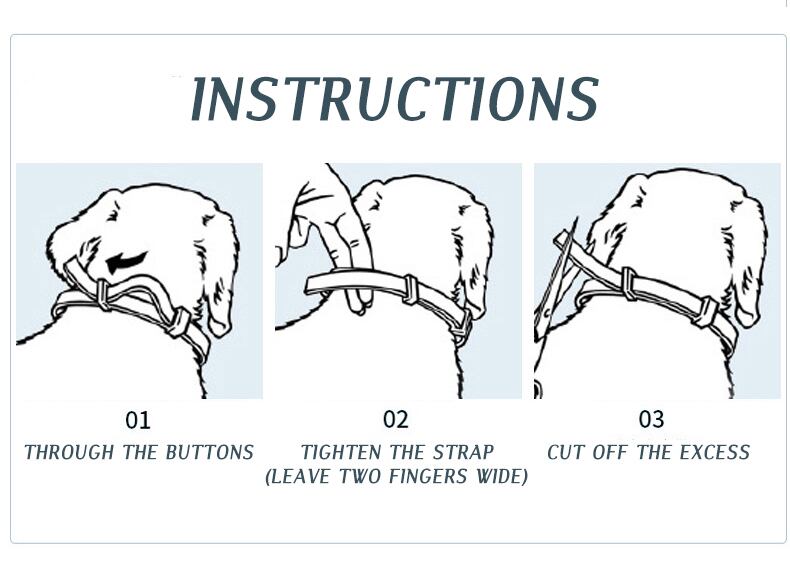 INSTRUCTIONS

01
THROUGH THE BUTTONS

02
TIGHTEN THE STRAP
(LEAVE TWO FINGERS WIDE)

03
CUT OFF THE EXCESS