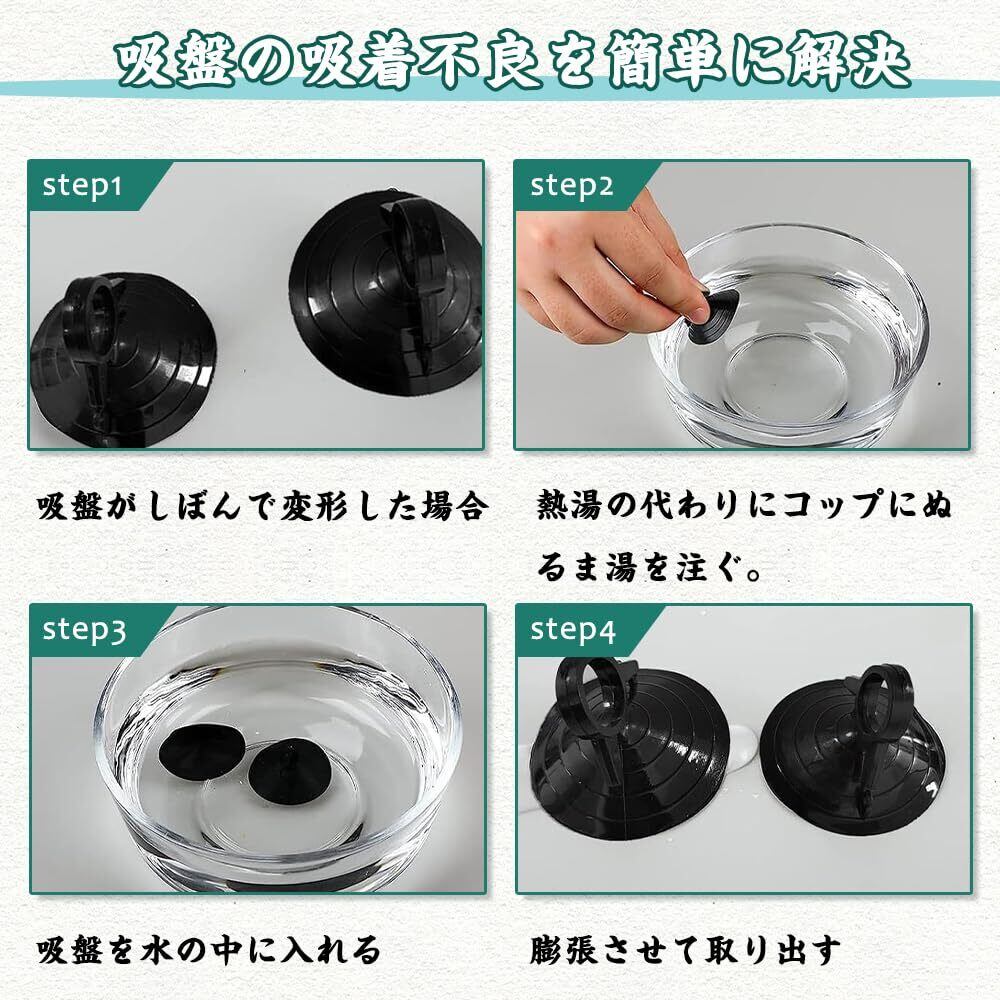 吸盤の吸着不良を簡単に解決

step1

吸盤がしぼんで変形した場合

step2

熱湯の代わりにコップにぬるま湯を注ぐ。

step3

吸盤を水の中に入れる

step4

膨張させて取り出す