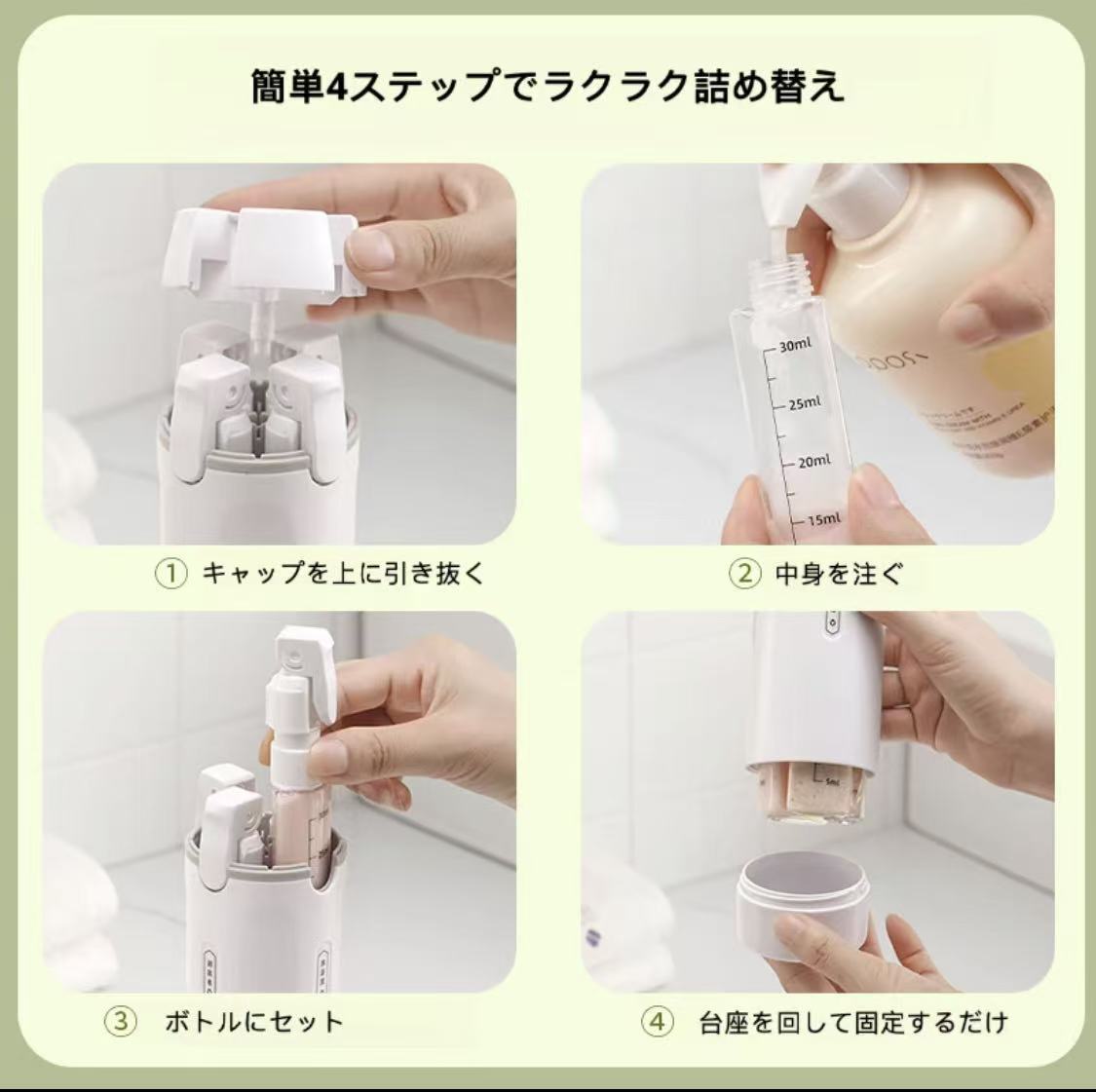 簡単4ステップでラクラク詰め替え

30ml
25ml
20ml
15ml

① キャップを上に引き抜く

② 中身を注ぐ

③ ボトルにセット

④ 台座を回して固定するだけ