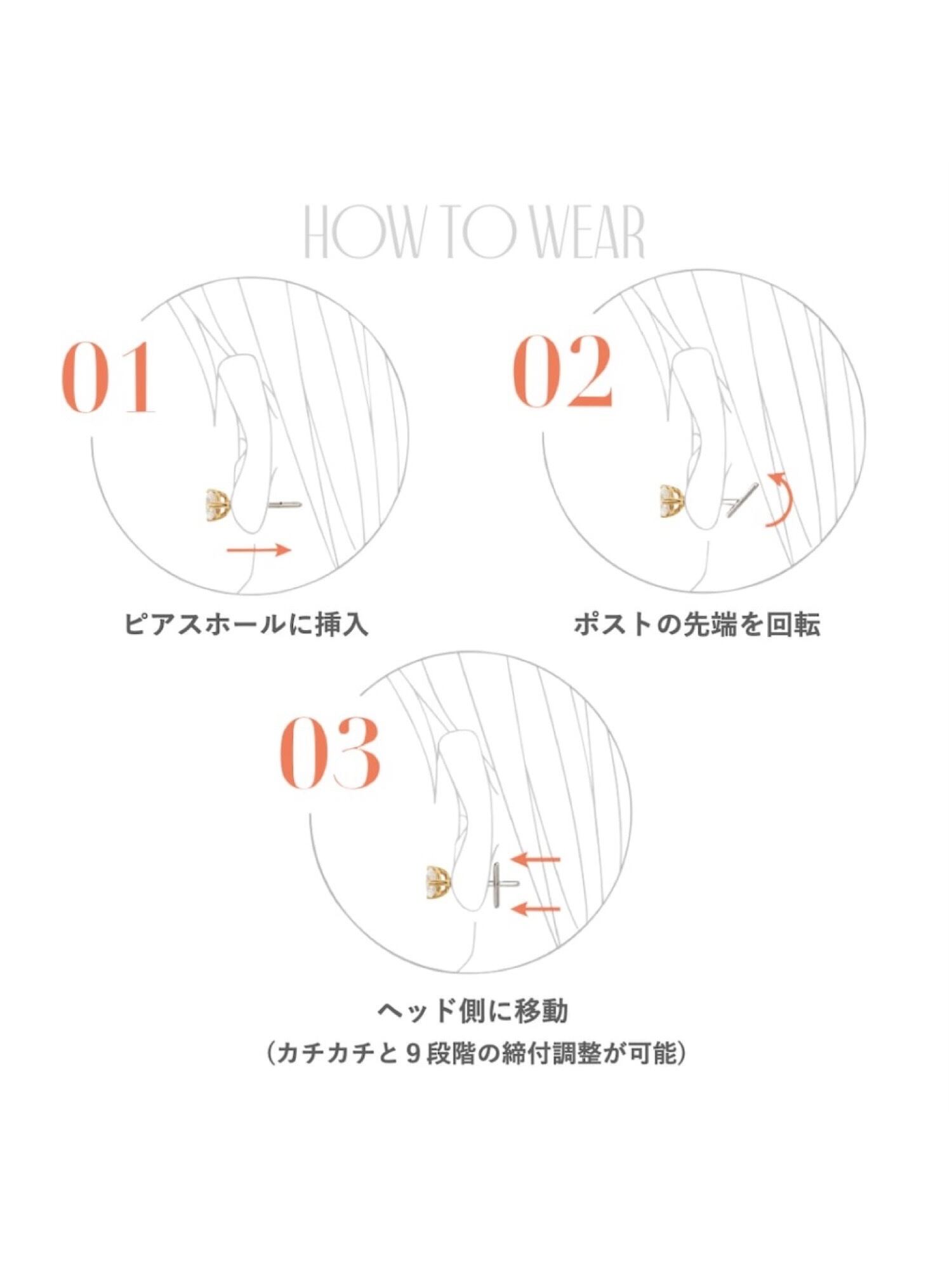 HOW TO WEAR

01

ピアスホールに挿入

02

ポストの先端を回転

03

ヘッド側に移動
（カチカチと９段階の締付調整が可能）