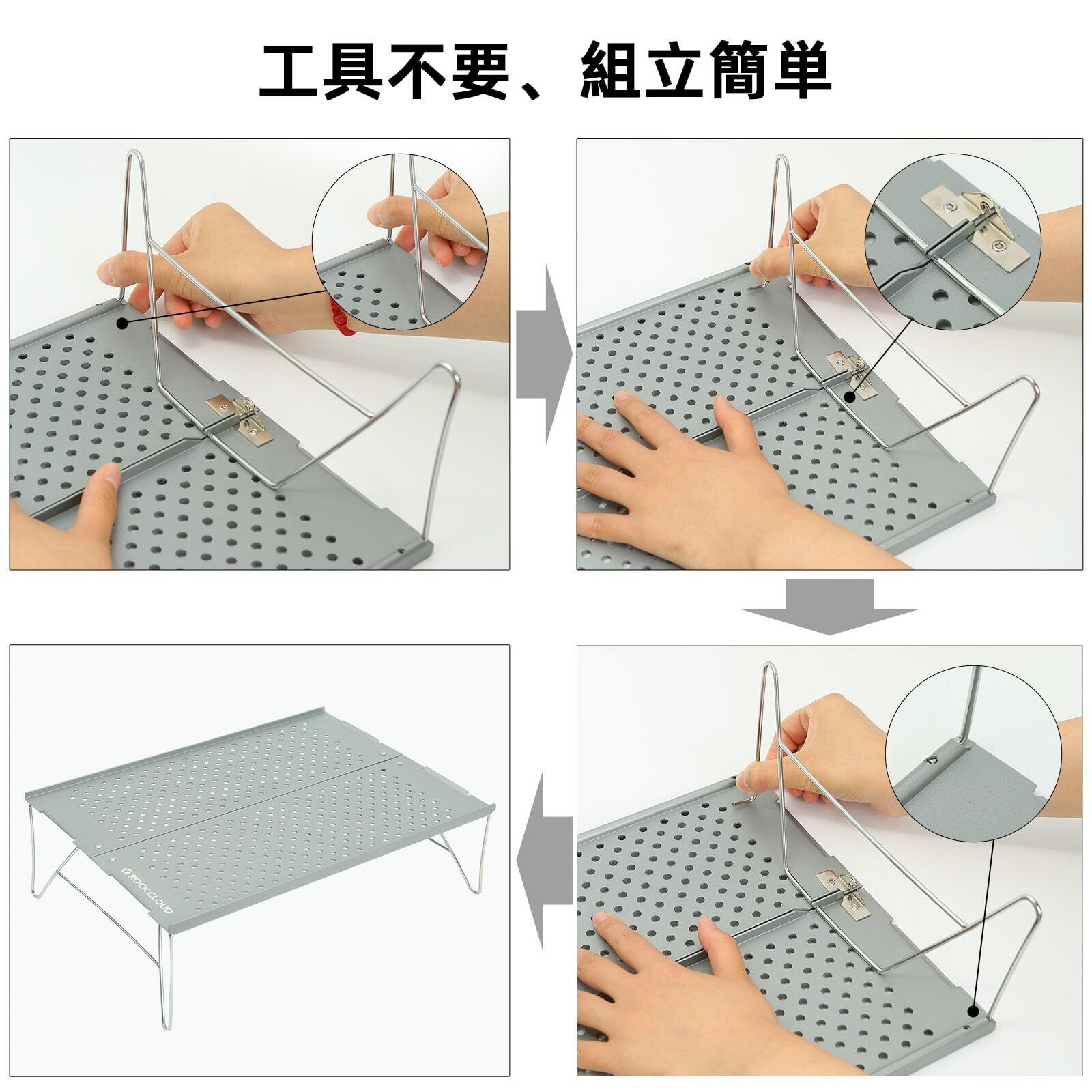 工具不要、組立簡単

ROCK CLOUD