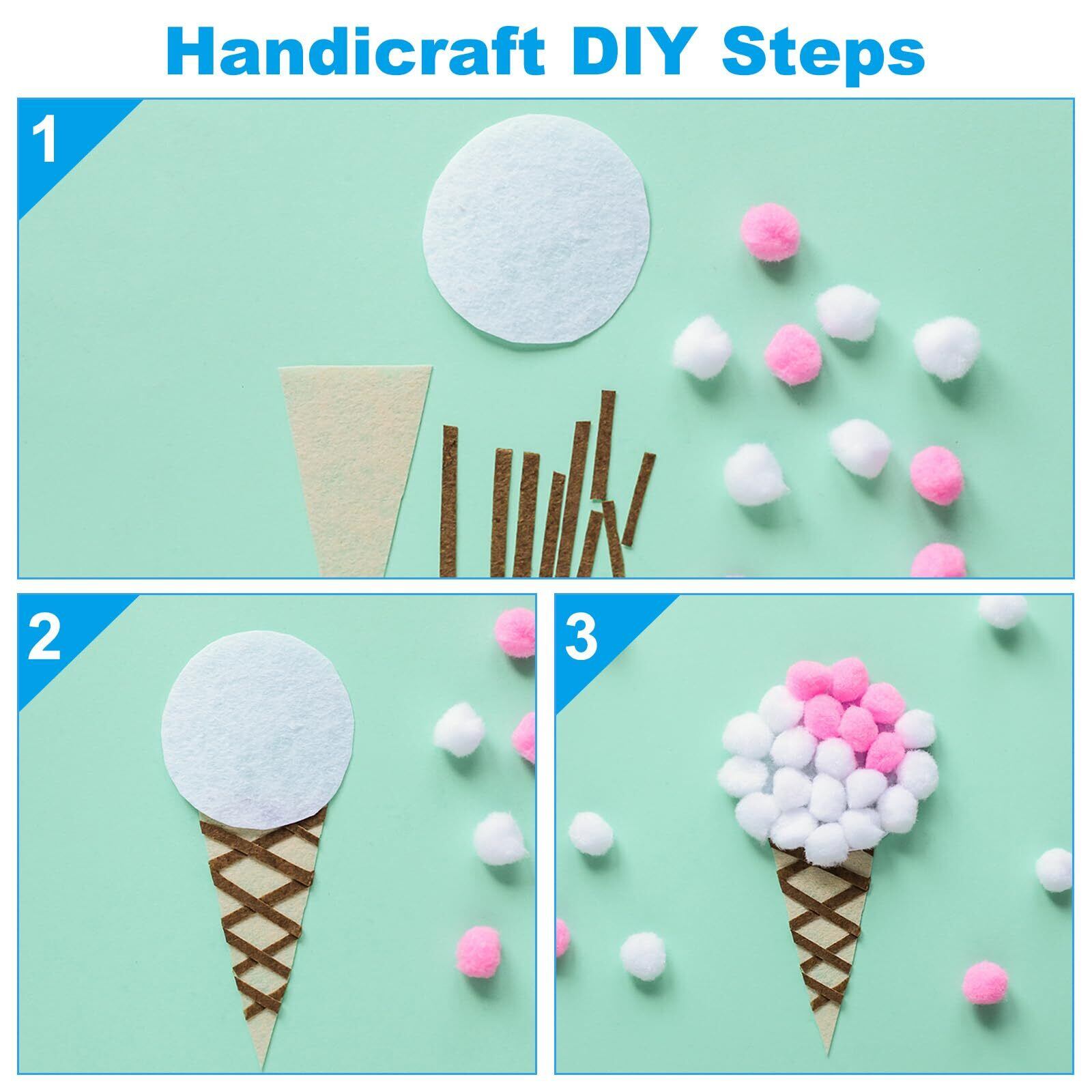 Handicraft DIY Steps

1

2

3