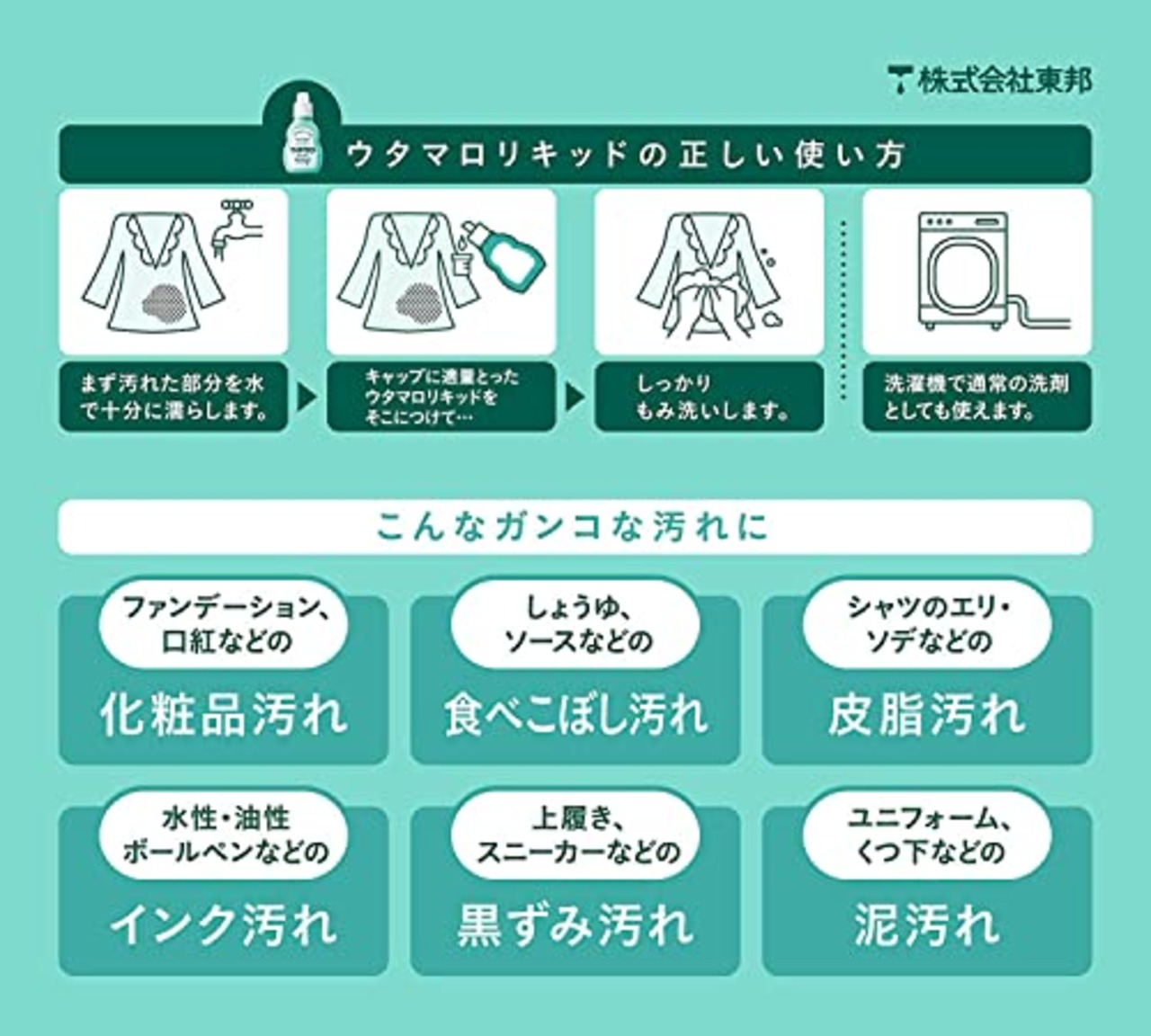 株式会社東邦

ウタマロリキッドの正しい使い方

まず汚れた部分を水で十分に濡らします。

キャップに適量とったウタマロリキッドをそこにつけて…

しっかりもみ洗いします。

洗濯機で通常の洗剤としても使えます。

こんなガンコな汚れに

ファンデーション、口紅などの
化粧品汚れ

しょうゆ、ソースなどの
食べこぼし汚れ

シャツのエリ・ソデなどの
皮脂汚れ

水性・油性ボールペンなどの
インク汚れ

上履き、スニーカーなどの
黒ずみ汚れ

ユニフォーム、くつ下などの
泥汚れ