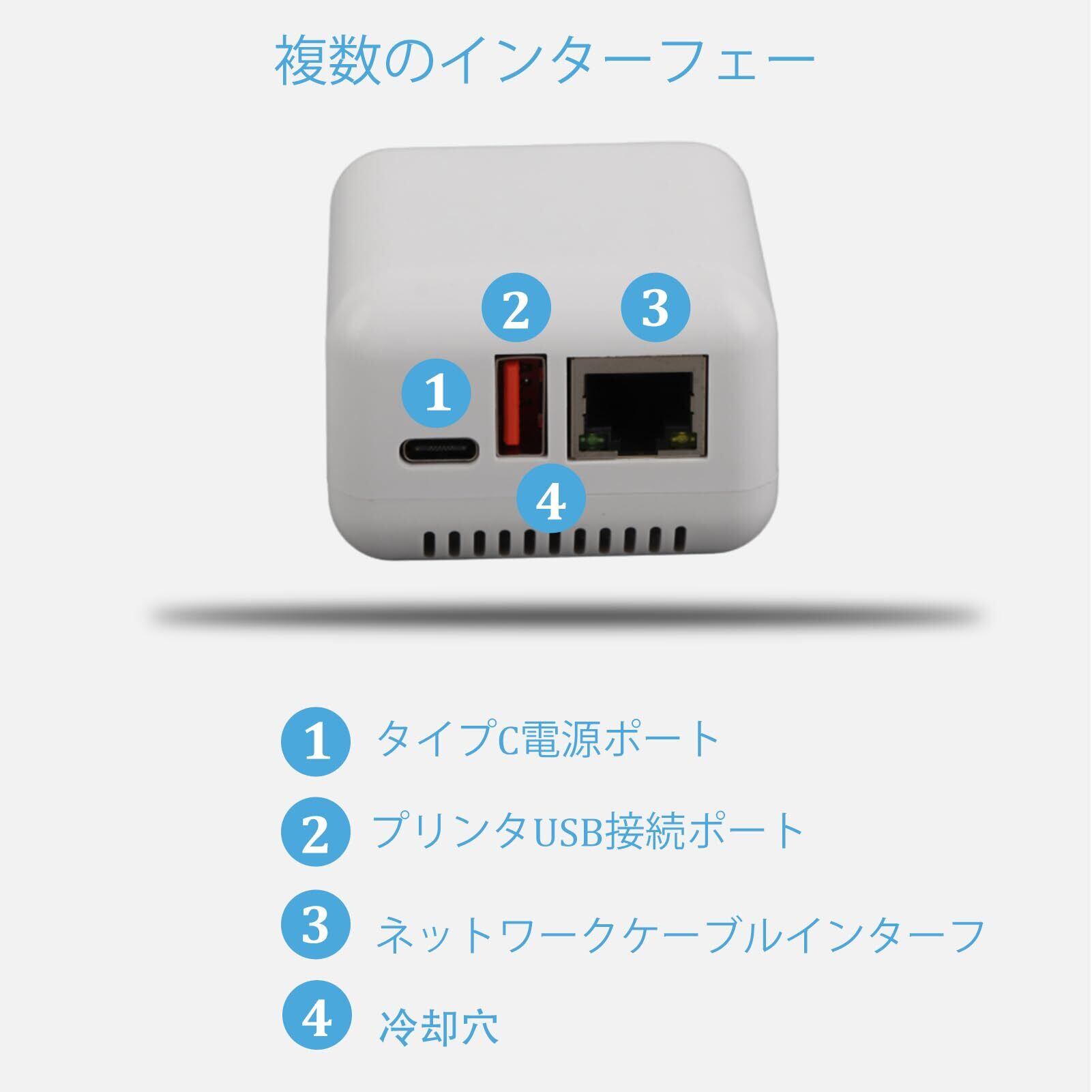 複数のインターフェー

2

3

1

4

1 タイプC電源ポート

2 プリンタUSB接続ポート

3 ネットワークケーブルインターフ

4 冷却穴