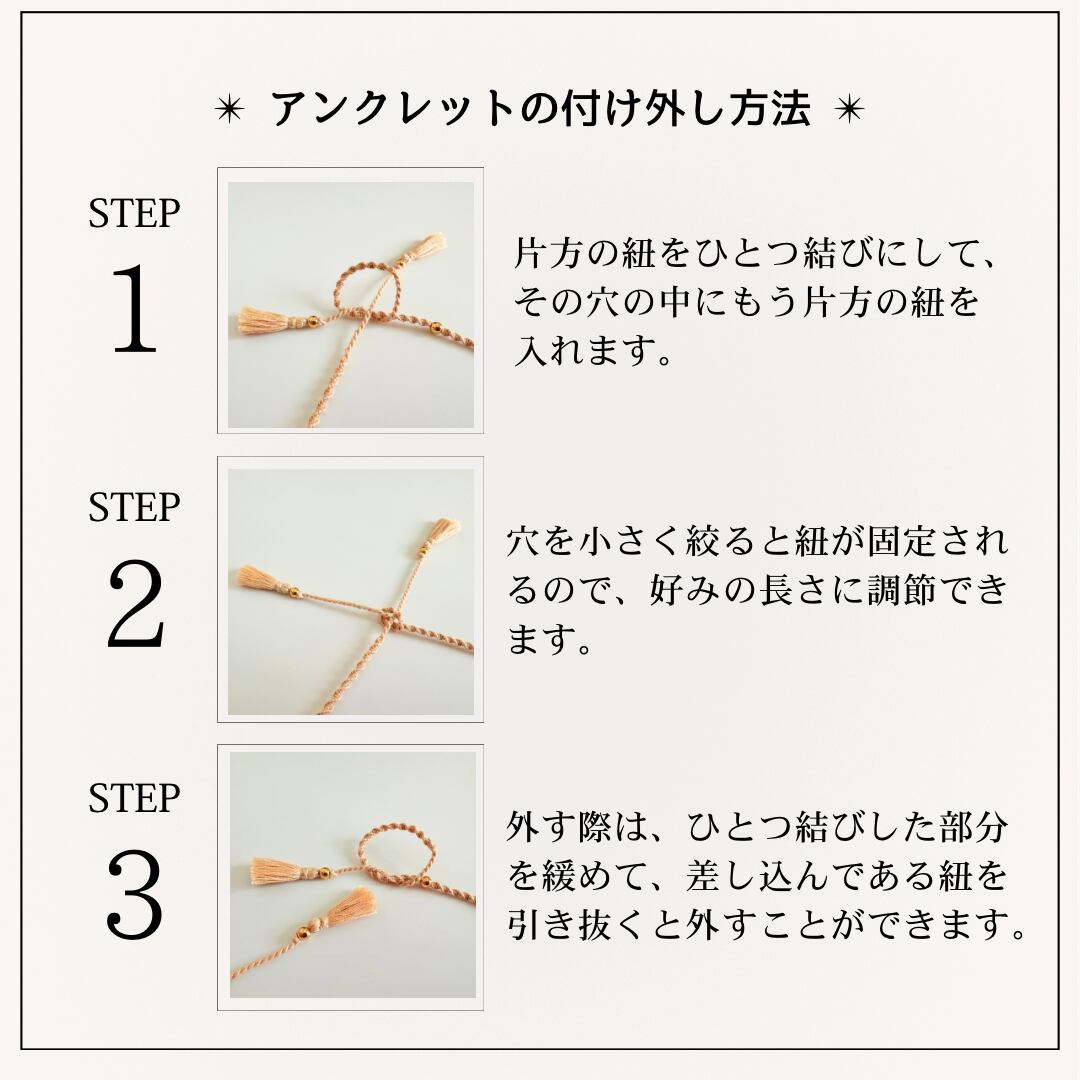 ✴ アンクレットの付け外し方法 ✴

STEP
1

片方の紐をひとつ結びにして、その穴の中にもう片方の紐を入れます。

STEP
2

穴を小さく絞ると紐が固定されるので、好みの長さに調節できます。

STEP
3

外す際は、ひとつ結びした部分を緩めて、差し込んである紐を引き抜くと外すことができます。