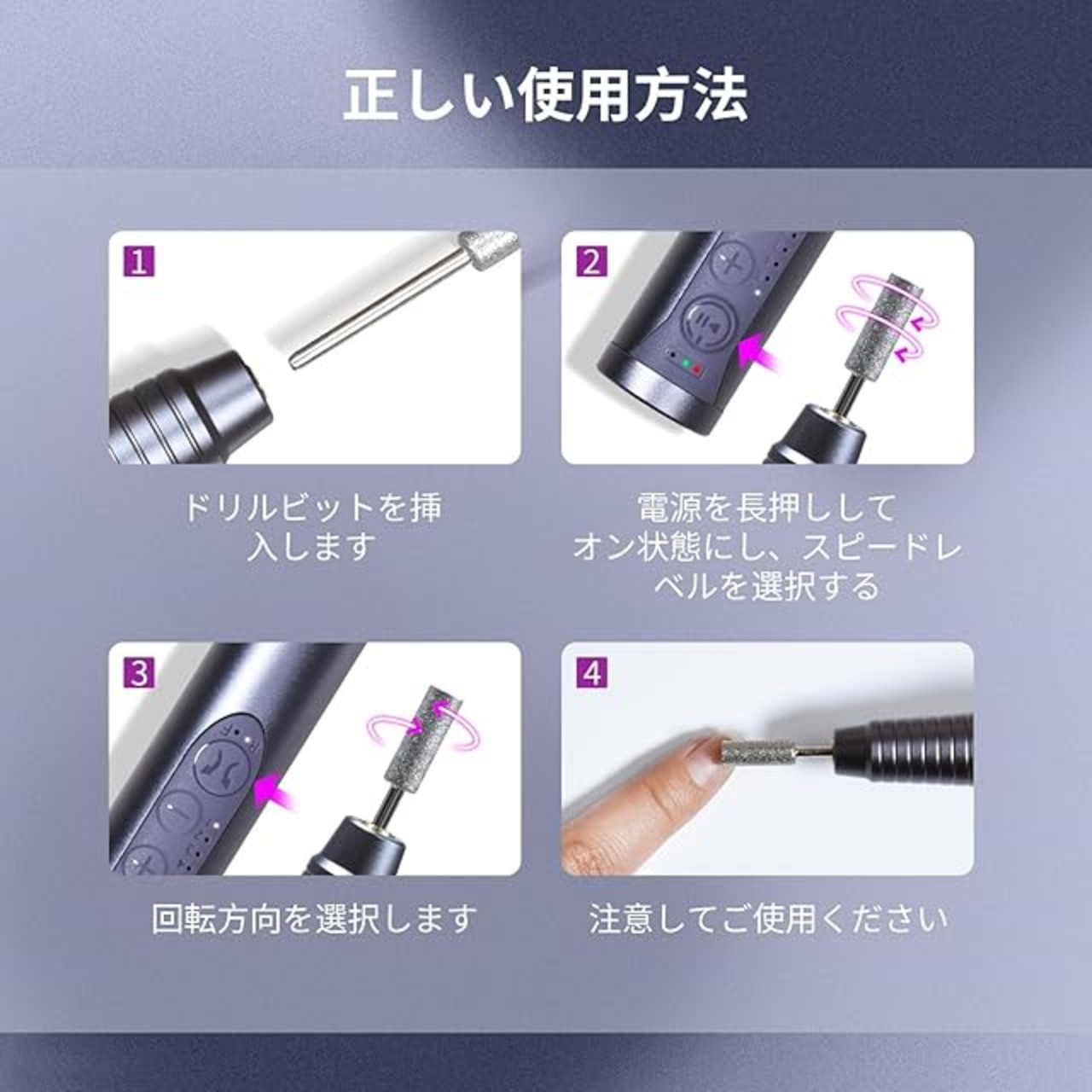 正しい使用方法

1

ドリルビットを挿入します

2

電源を長押ししてオン状態にし、スピードレベルを選択する

3

R F

回転方向を選択します

4

注意してご使用ください