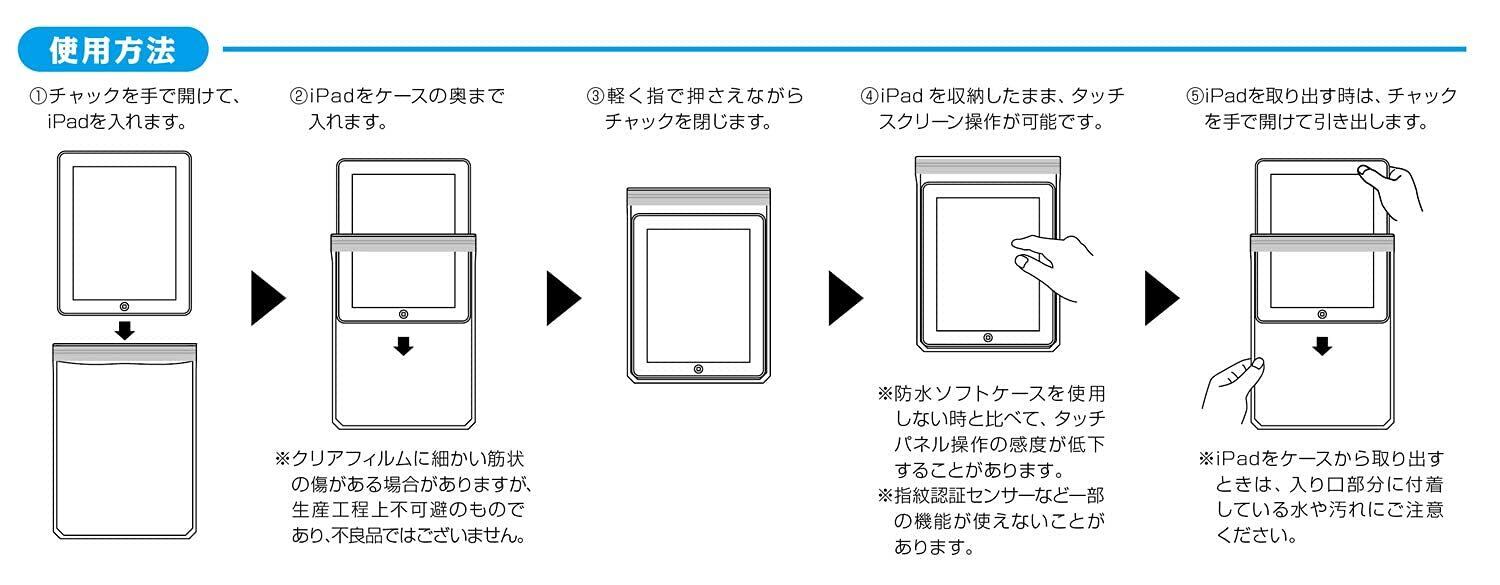 使用方法

①チャックを手で開けて、iPadを入れます。

②iPadをケースの奥まで入れます。

※クリアフィルムに細かい筋状の傷がある場合がありますが、生産工程上不可避のものであり、不良品ではございません。

③軽く指で押さえながらチャックを閉じます。

④iPad を収納したまま、タッチスクリーン操作が可能です。

※防水ソフトケースを使用しない時と比べて、タッチパネル操作の感度が低下することがあります。
※指紋認証センサーなど一部の機能が使えないことがあります。

⑤iPadを取り出す時は、チャックを手で開けて引き出します。

※iPadをケースから取り出すときは、入り口部分に付着している水や汚れにご注意ください。