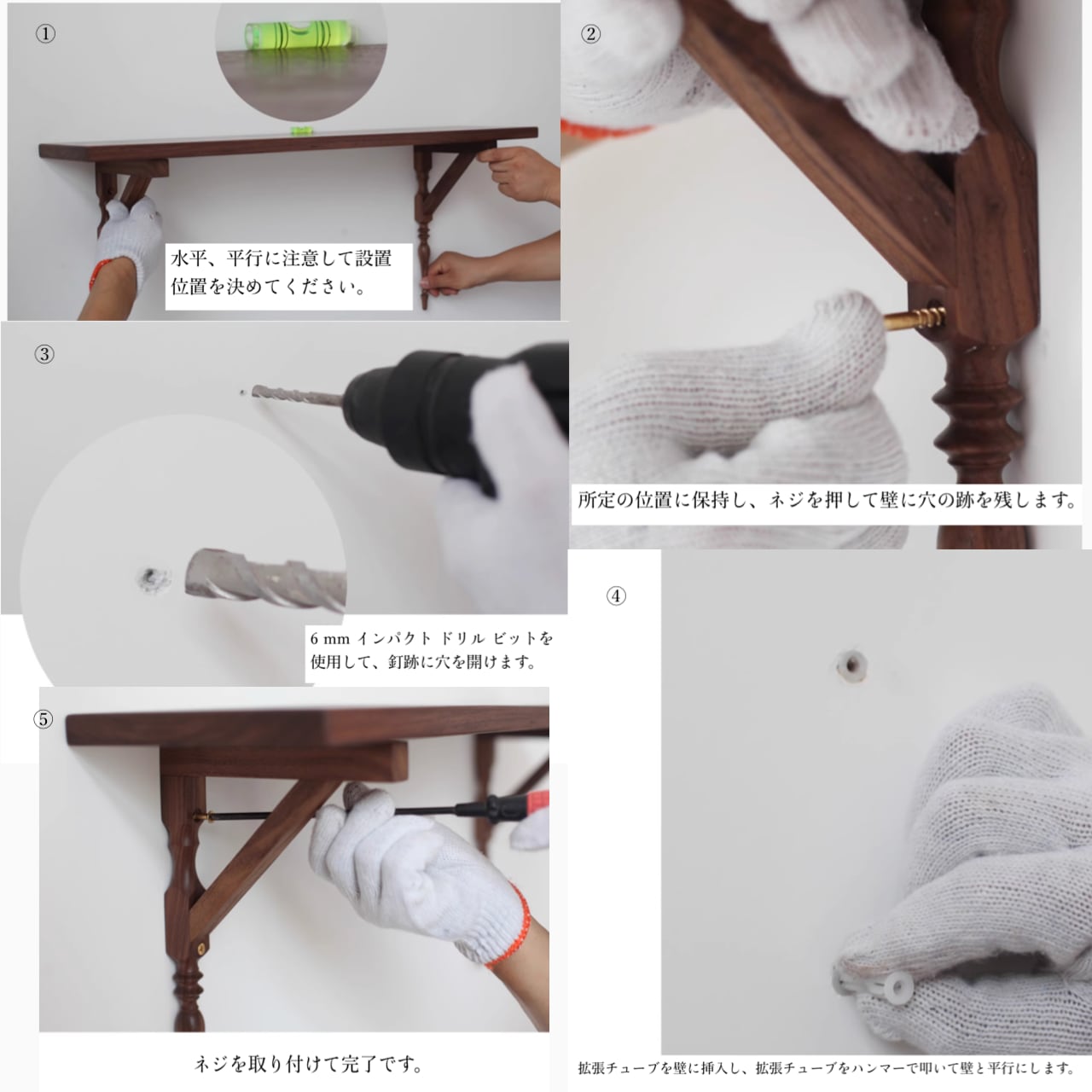 ①

水平、平行に注意して設置位置を決めてください。

②

所定の位置に保持し、ネジを押して壁に穴の跡を残します。

③

6 mm インパクト ドリル ビットを使用して、釘跡に穴を開けます。

④

拡張チューブを壁に挿入し、拡張チューブをハンマーで叩いて壁と平行にします。

⑤

ネジを取り付けて完了です。