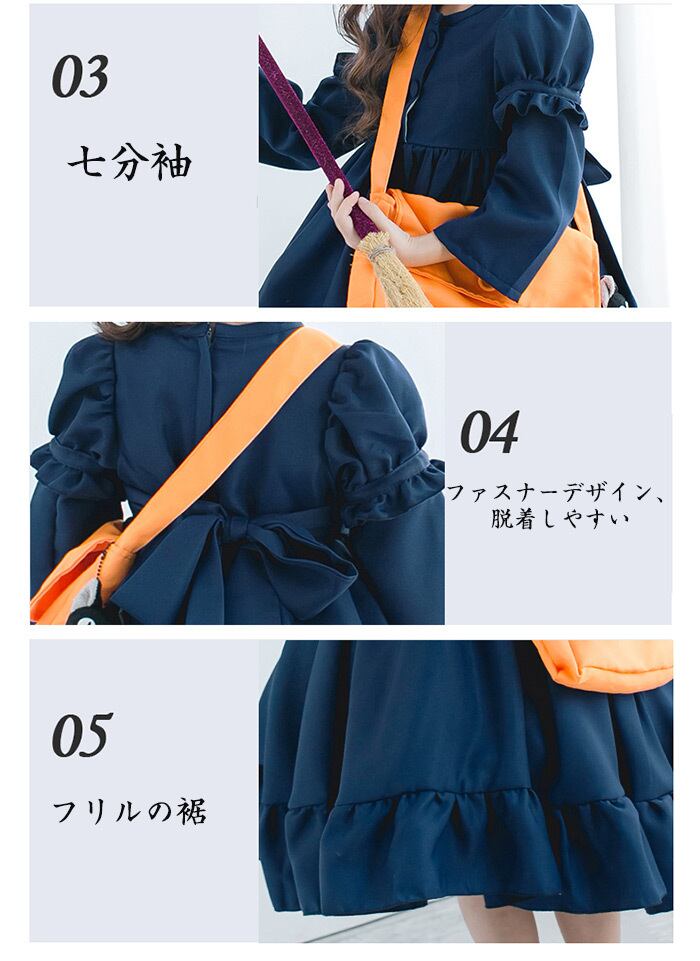 03

七分袖

04

ファスナーデザイン、脱着しやすい

05

フリルの裾