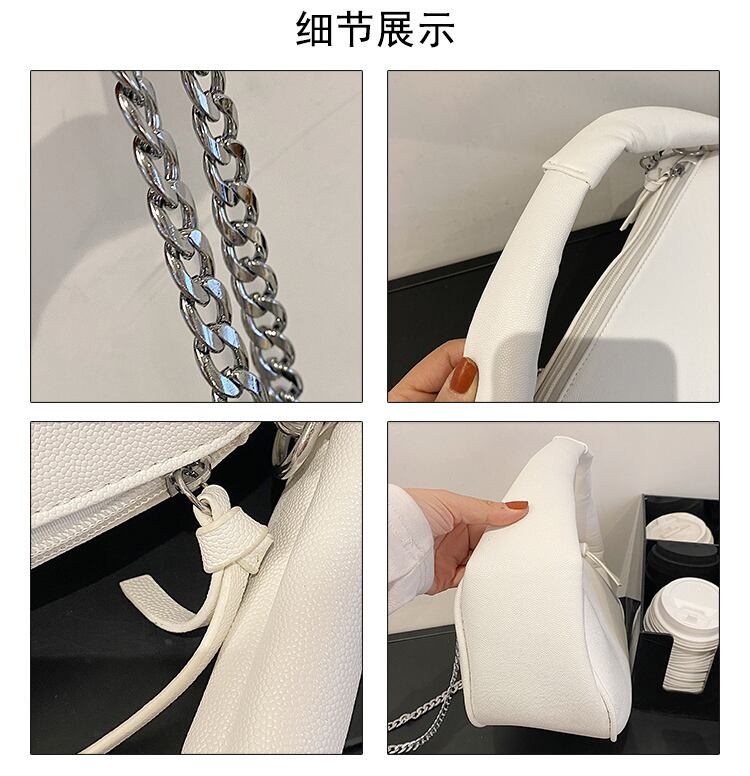 细节展示