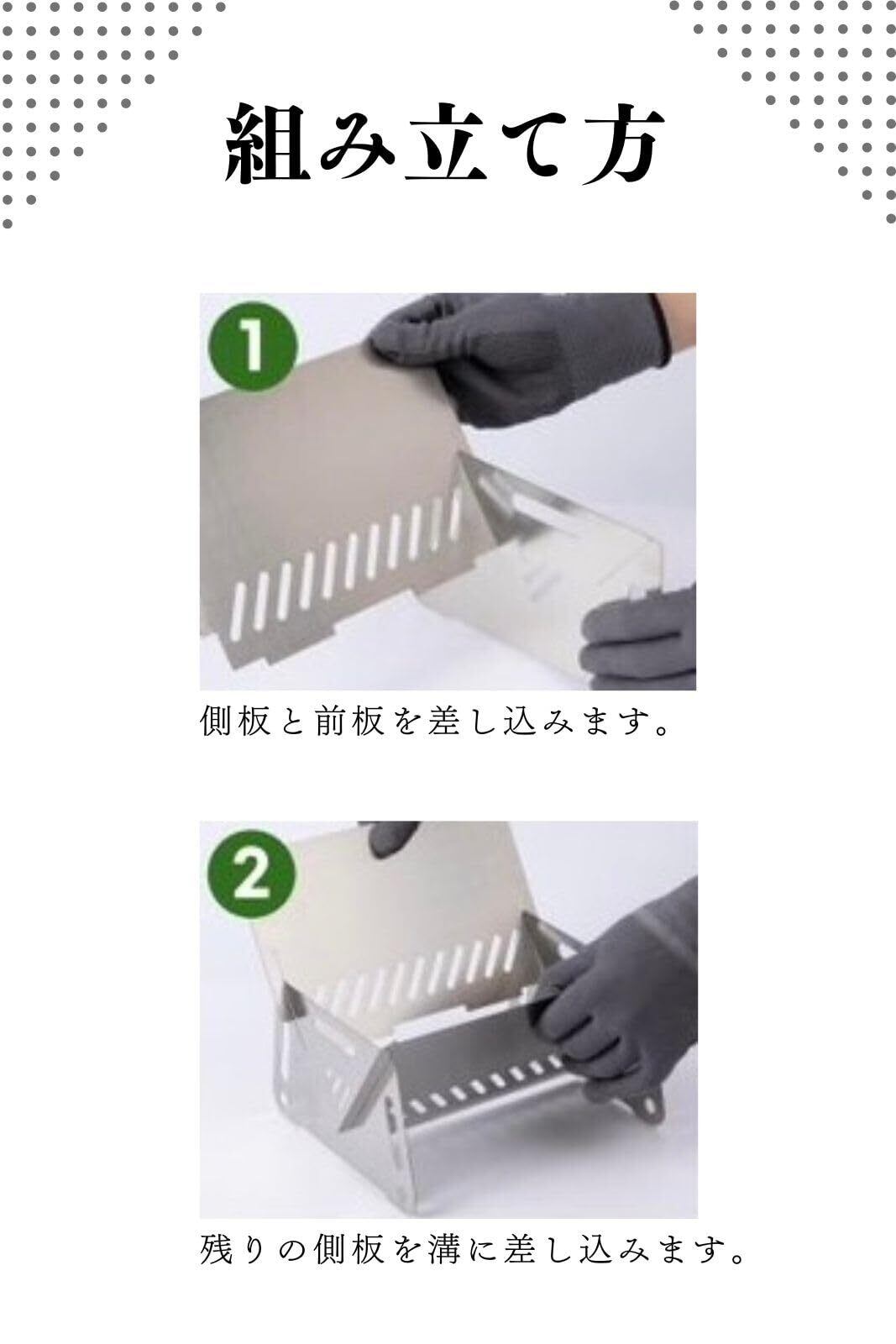 組み立て方

1

側板と前板を差し込みます。

2

残りの側板を溝に差し込みます。