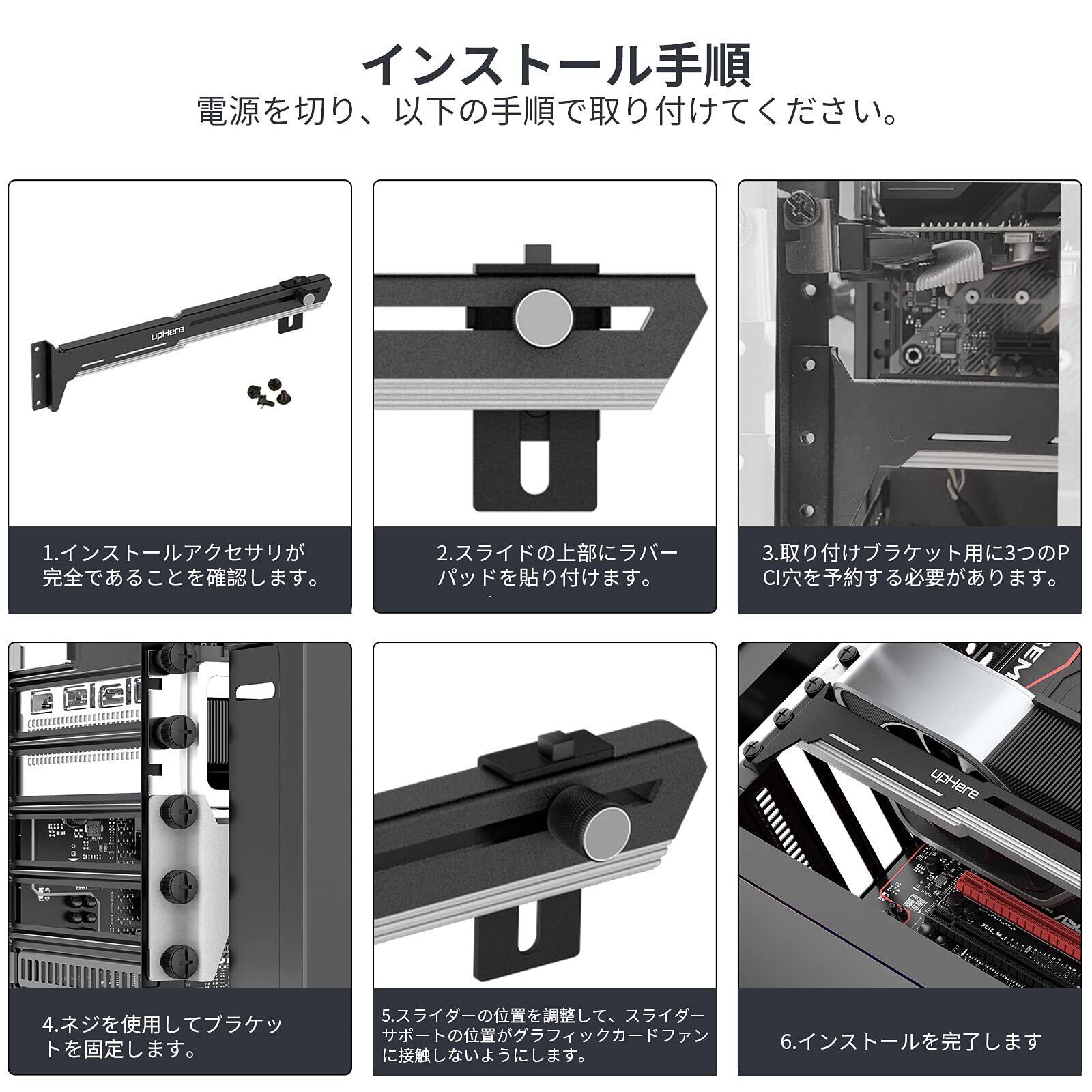 インストール手順
電源を切り、以下の手順で取り付けてください。

upHere

1.インストールアクセサリが完全であることを確認します。

2.スライドの上部にラバーパッドを貼り付けます。

3.取り付けブラケット用に3つのPCI穴を予約する必要があります。

4.ネジを使用してブラケットを固定します。

5.スライダーの位置を調整して、スライダーサポートの位置がグラフィックカードファンに接触しないようにします。

upHere

6.インストールを完了します