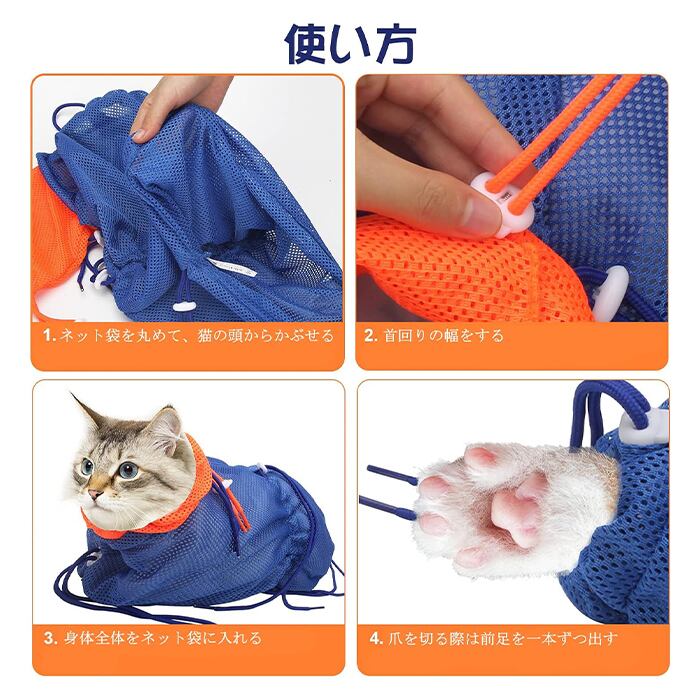 使い方

1. ネット袋を丸めて、猫の頭からかぶせる

2. 首回りの幅をする

3. 身体全体をネット袋に入れる

4. 爪を切る際は前足を一本ずつ出す