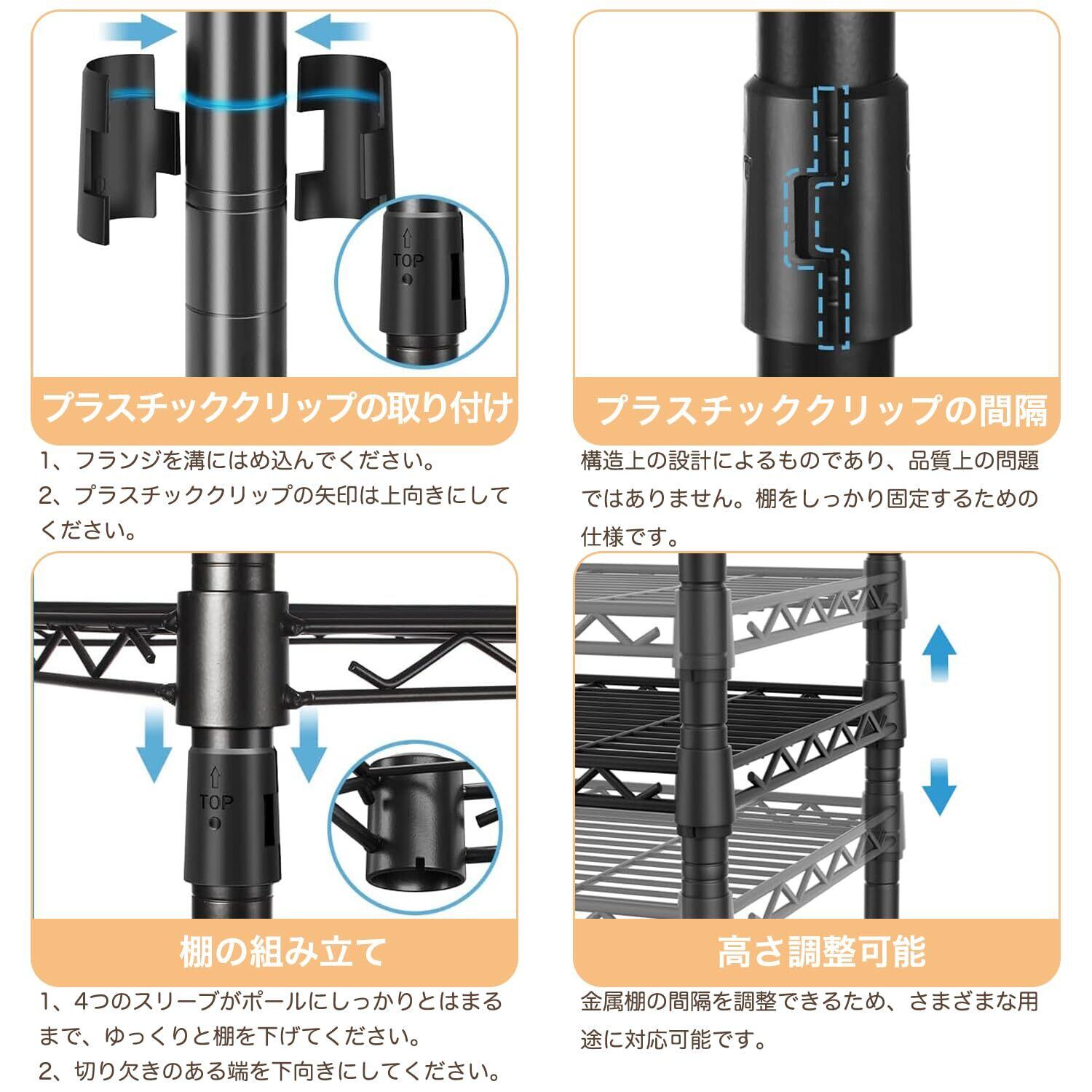 TOP

プラスチッククリップの取り付け

1、フランジを溝にはめ込んでください。
2、プラスチッククリップの矢印は上向きにしてください。

プラスチッククリップの間隔

構造上の設計によるものであり、品質上の問題ではありません。棚をしっかり固定するための仕様です。

TOP

棚の組み立て

1、4つのスリーブがポールにしっかりとはまるまで、ゆっくりと棚を下げてください。
2、切り欠きのある端を下向きにしてください。

高さ調整可能

金属棚の間隔を調整できるため、さまざまな用途に対応可能です。