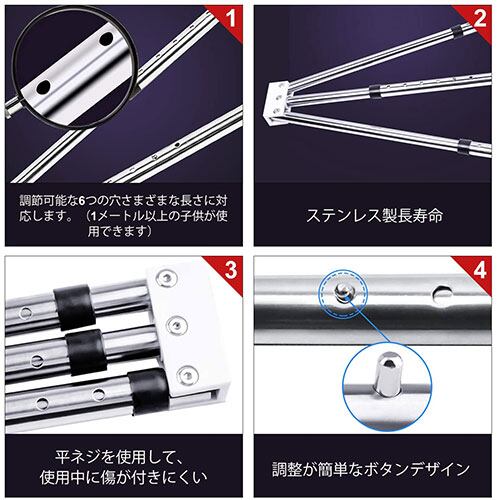 1

調節可能な6つの穴さまざまな長さに対応します。（1メートル以上の子供が使用できます）

2

ステンレス製長寿命

3

平ネジを使用して、使用中に傷が付きにくい

4

調整が簡単なボタンデザイン