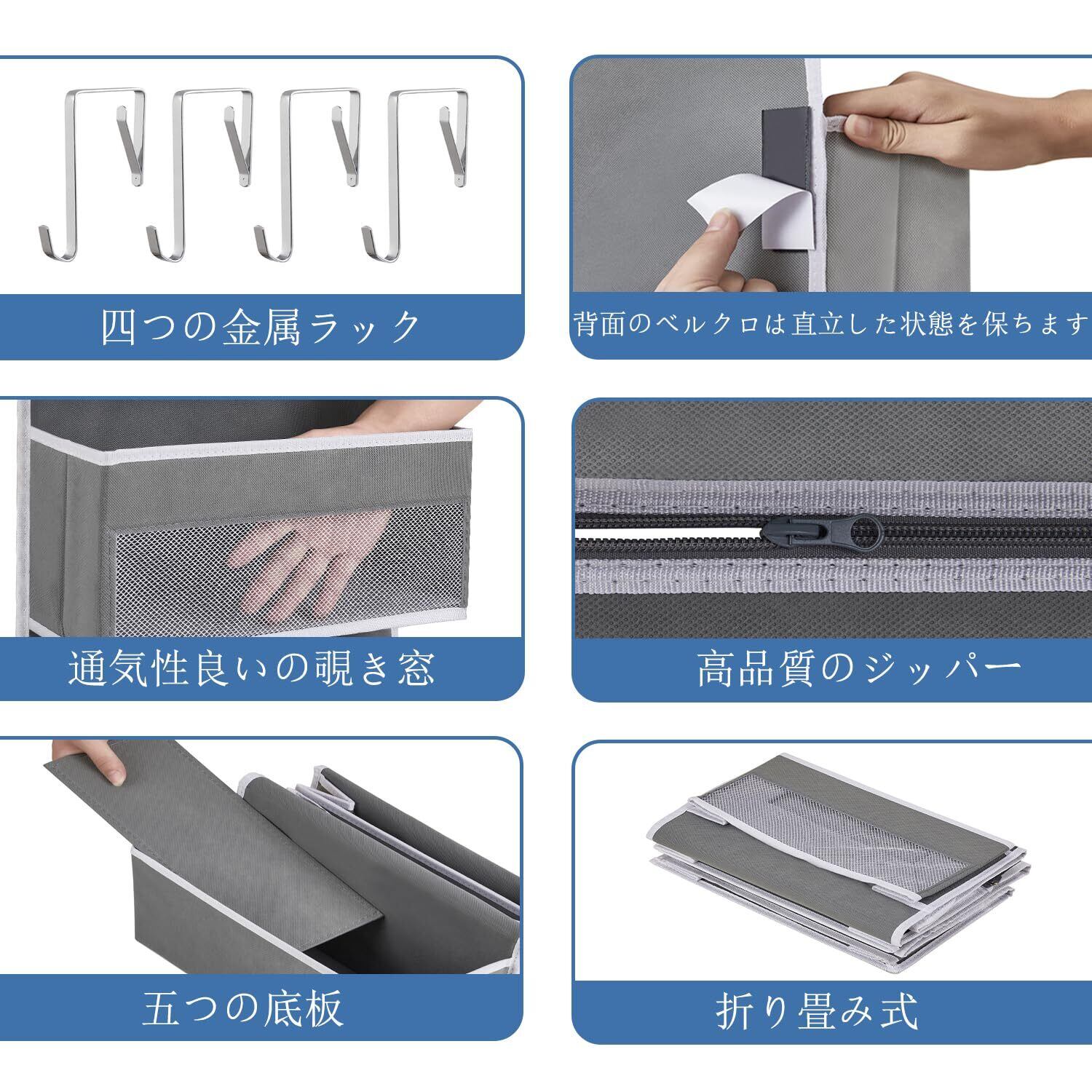 四つの金属ラック

背面のベルクロは直立した状態を保ちます

通気性良いの覗き窓

高品質のジッパー

五つの底板

折り畳み式