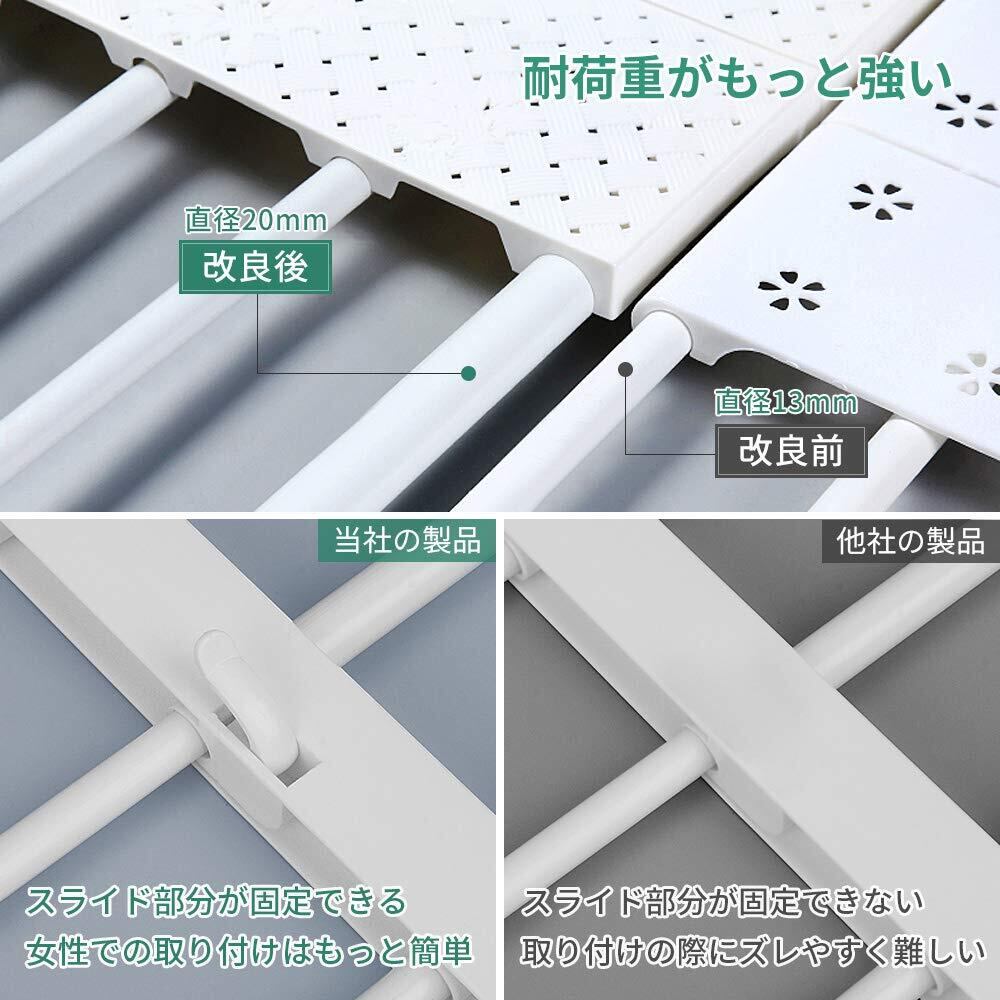 耐荷重がもっと強い

直径20mm
改良後

直径13mm
改良前

当社の製品

スライド部分が固定できる
女性での取り付けはもっと簡単

他社の製品

スライド部分が固定できない
取り付けの際にズレやすく難しい