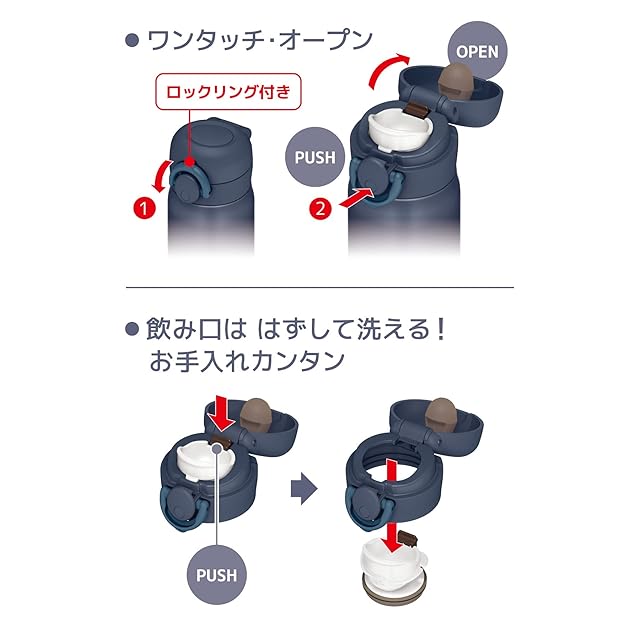 ● ワンタッチ・オープン

ロックリング付き

OPEN

PUSH

1

2

● 飲み口は はずして洗える！
お手入れカンタン

PUSH