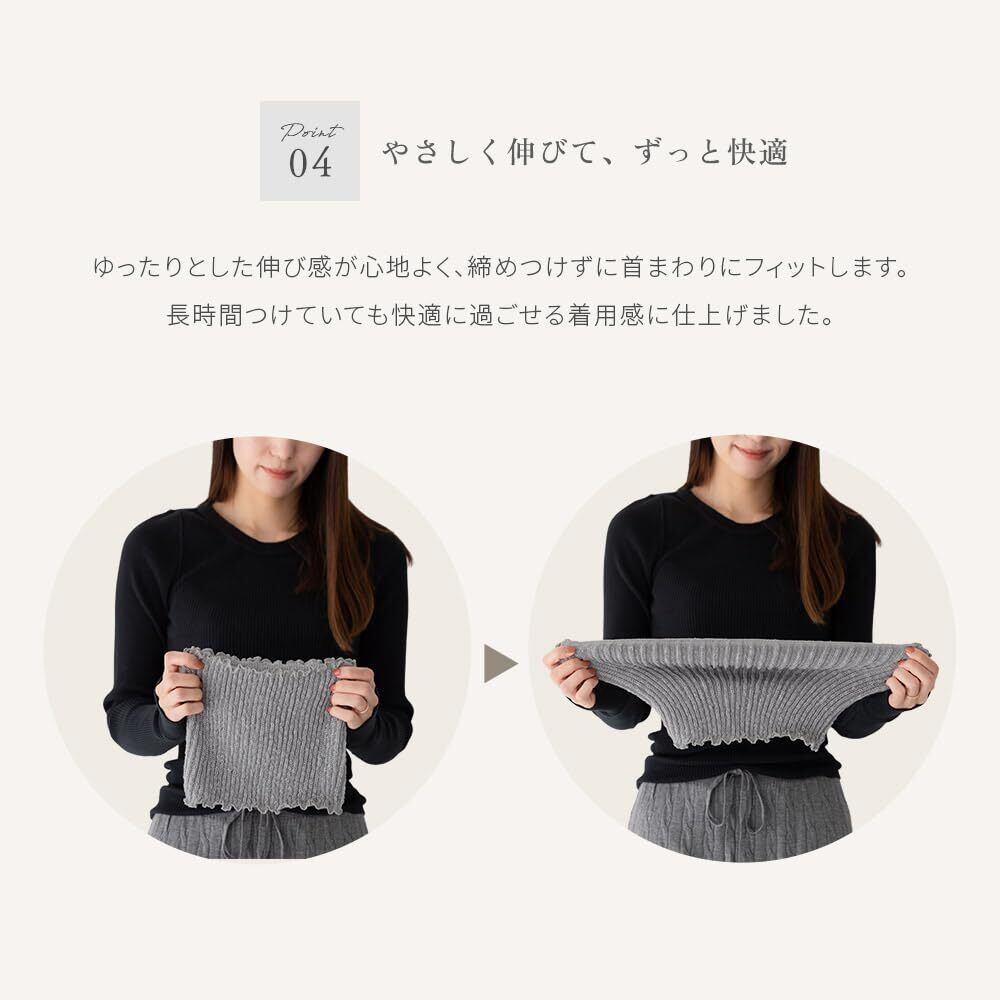 Point
04
やさしく伸びて、ずっと快適

ゆったりとした伸び感が心地よく、締めつけずに首まわりにフィットします。
長時間つけていても快適に過ごせる着用感に仕上げました。