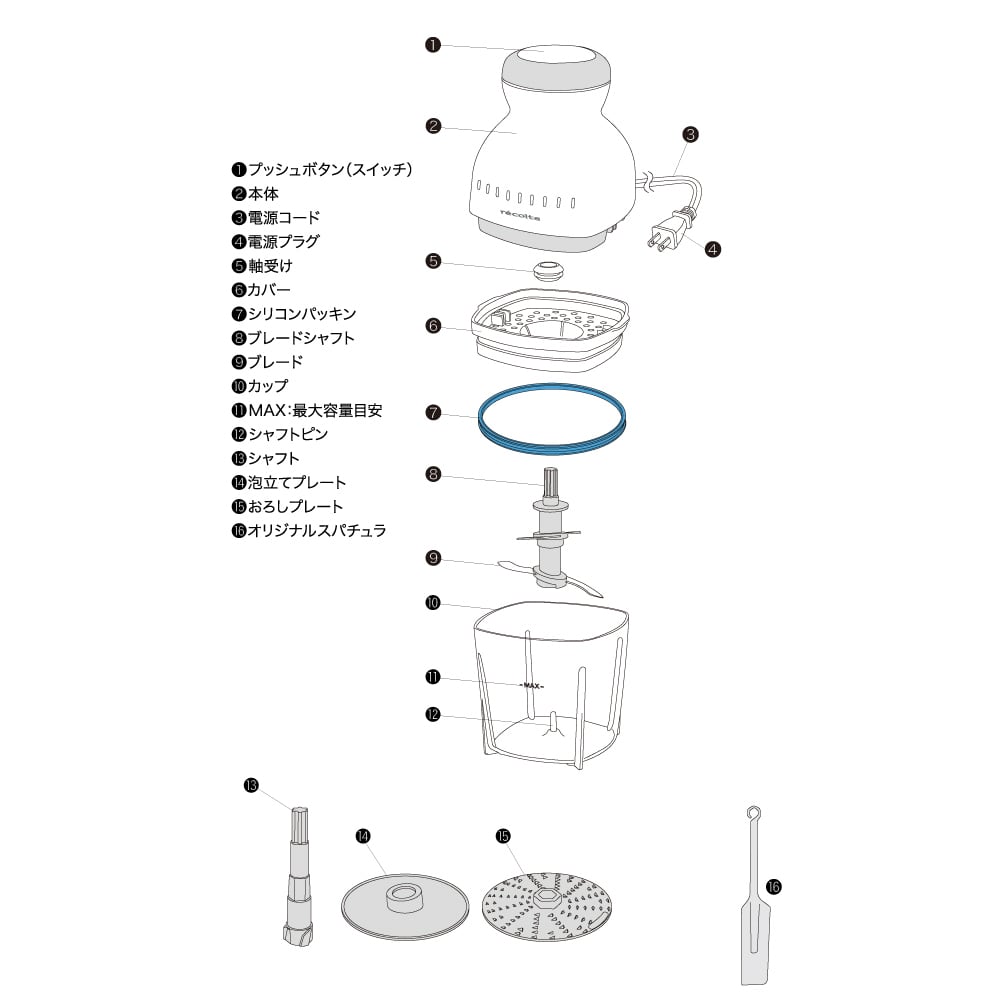 ❶プッシュボタン(スイッチ)
❷本体
❸電源コード
❹電源プラグ
❺軸受け
❻カバー
❼シリコンパッキン
❽ブレードシャフト
❾ブレード
❿カップ
⓫MAX:最大容量目安
⓬シャフトピン
⓭シャフト
⓮泡立てプレート
⓯おろしプレート
⓰オリジナルスパチュラ

❶
❷
❸
récolte
❹
❺
❻
❼
❽
❾
❿
⓫
MAX
⓬
⓭
⓮
⓯
⓰