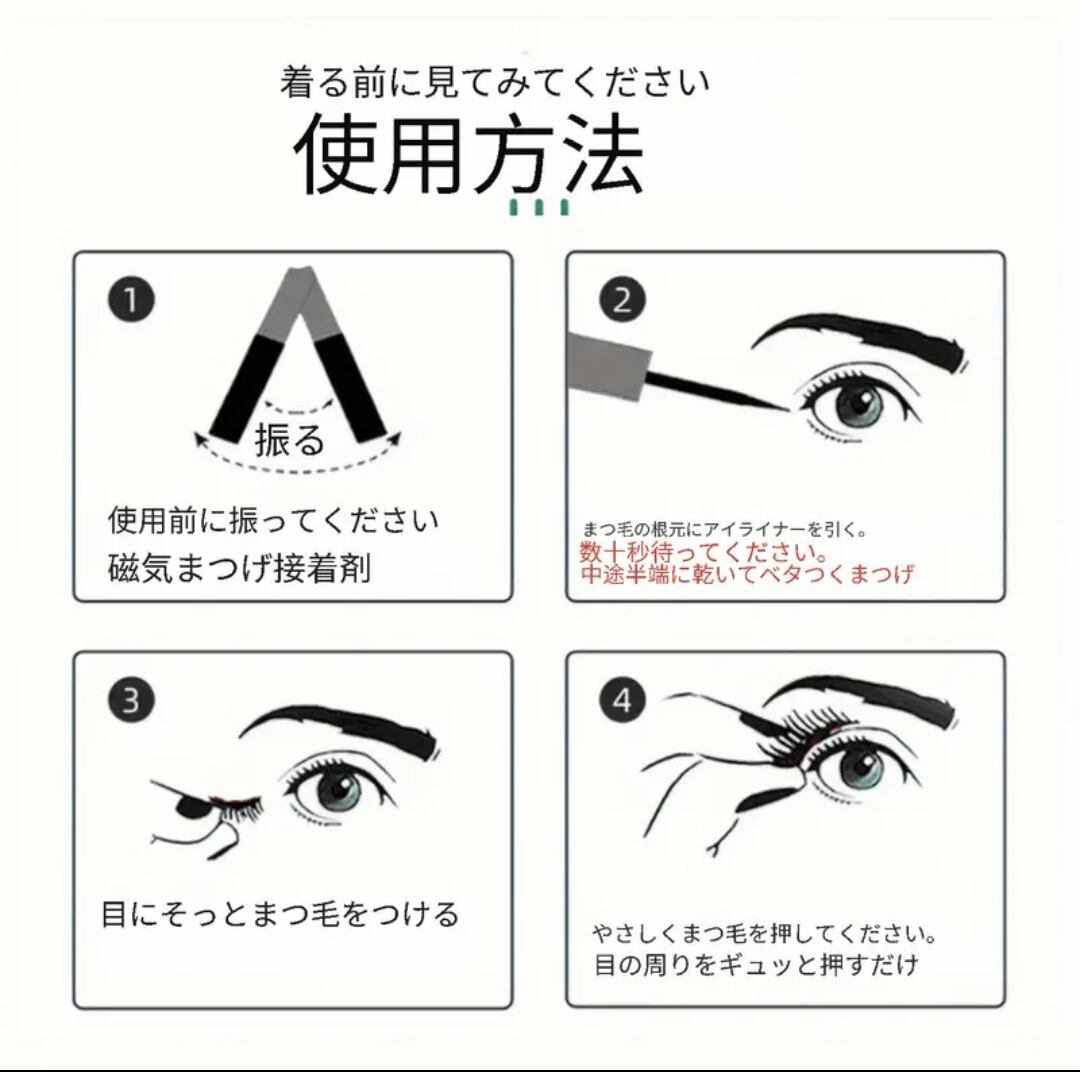 着る前に見てみてください

使用方法

1

振る

使用前に振ってください
磁気まつげ接着剤

2

まつ毛の根元にアイライナーを引く。
数十秒待ってください。
中途半端に乾いてベタつくまつげ

3

目にそっとまつ毛をつける

4

やさしくまつ毛を押してください。
目の周りをギュッと押すだけ