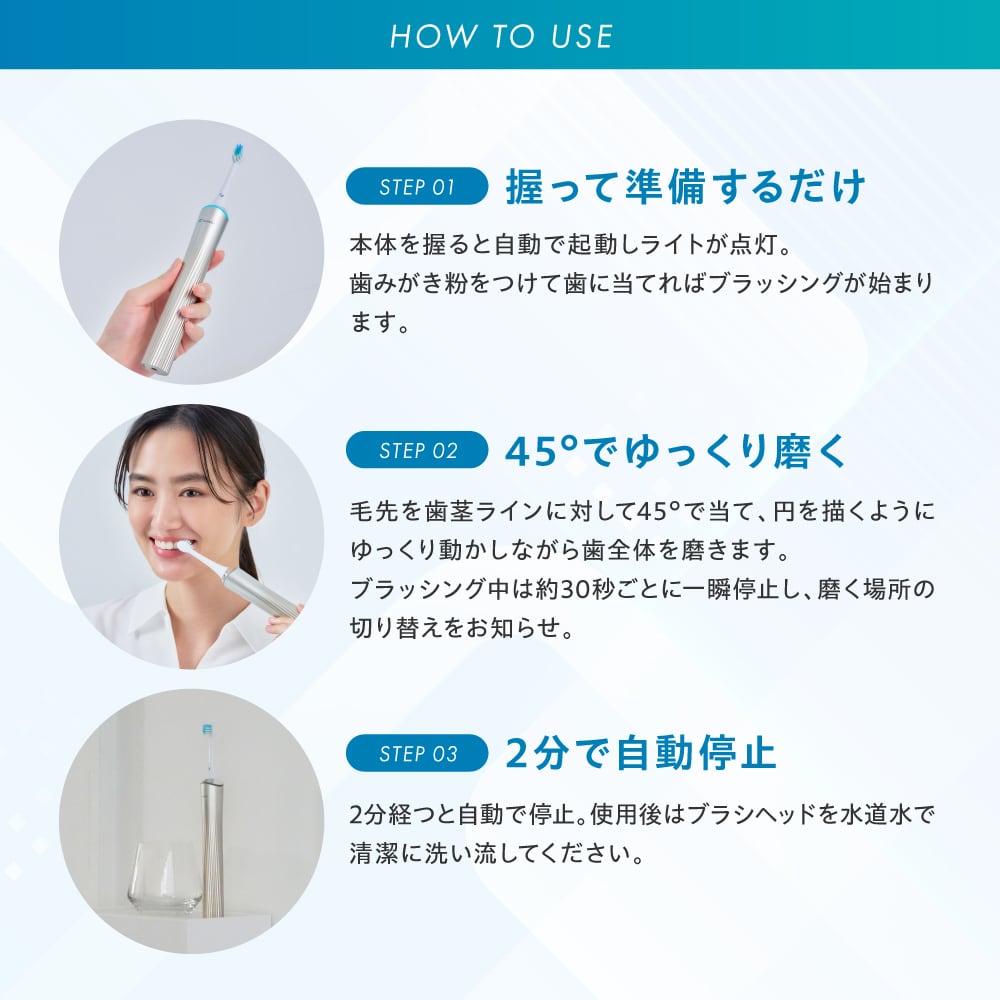 HOW TO USE

STEP 01 握って準備するだけ

本体を握ると自動で起動しライトが点灯。
歯みがき粉をつけて歯に当てればブラッシングが始まります。

STEP 02 45°でゆっくり磨く

毛先を歯茎ラインに対して45°で当て、円を描くようにゆっくり動かしながら歯全体を磨きます。
ブラッシング中は約30秒ごとに一瞬停止し、磨く場所の切り替えをお知らせ。

STEP 03 2分で自動停止

2分経つと自動で停止。使用後はブラシヘッドを水道水で清潔に洗い流してください。