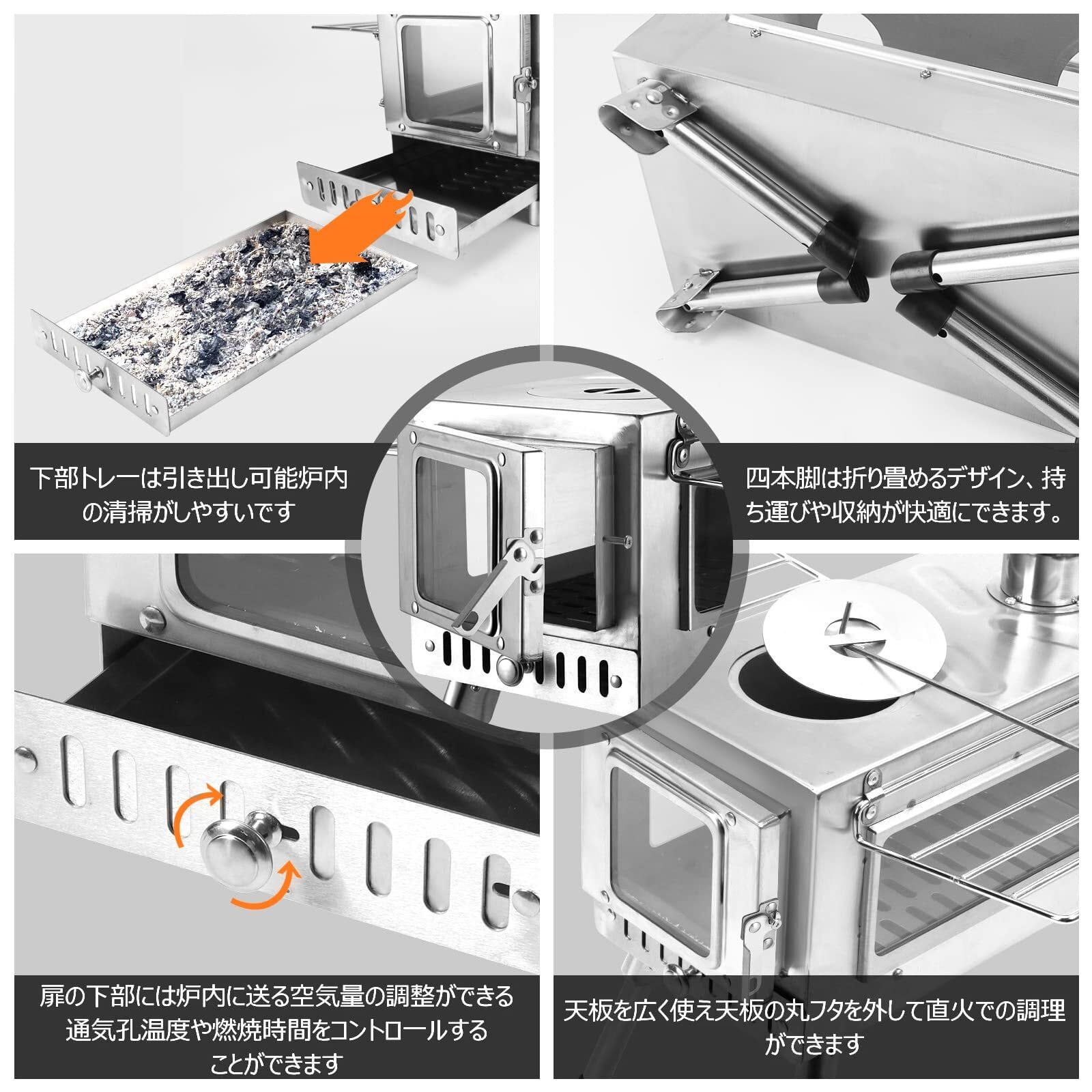 下部トレーは引き出し可能炉内の清掃がしやすいです

四本脚は折り畳めるデザイン、持ち運びや収納が快適にできます。

扉の下部には炉内に送る空気量の調整ができる通気孔温度や燃焼時間をコントロールすることができます

天板を広く使え天板の丸フタを外して直火での調理ができます