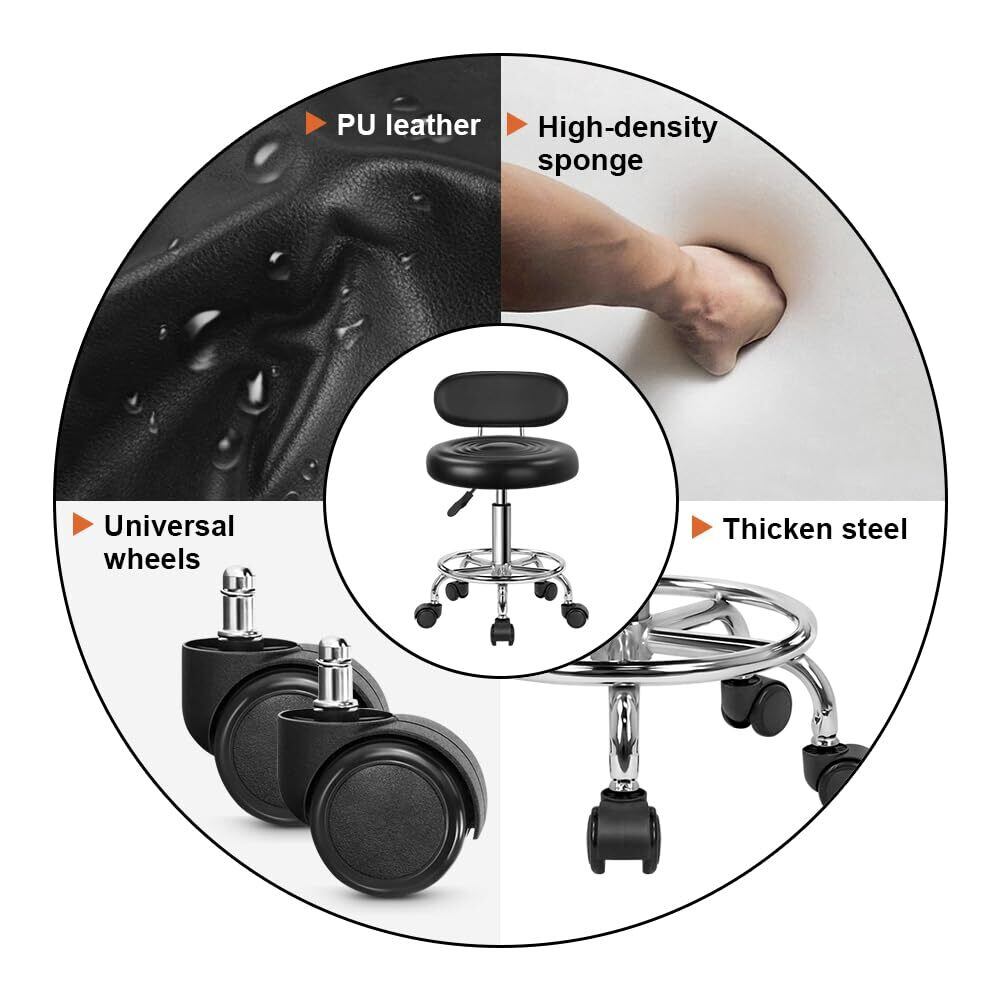 PU leather

High-density sponge

Universal wheels

Thicken steel